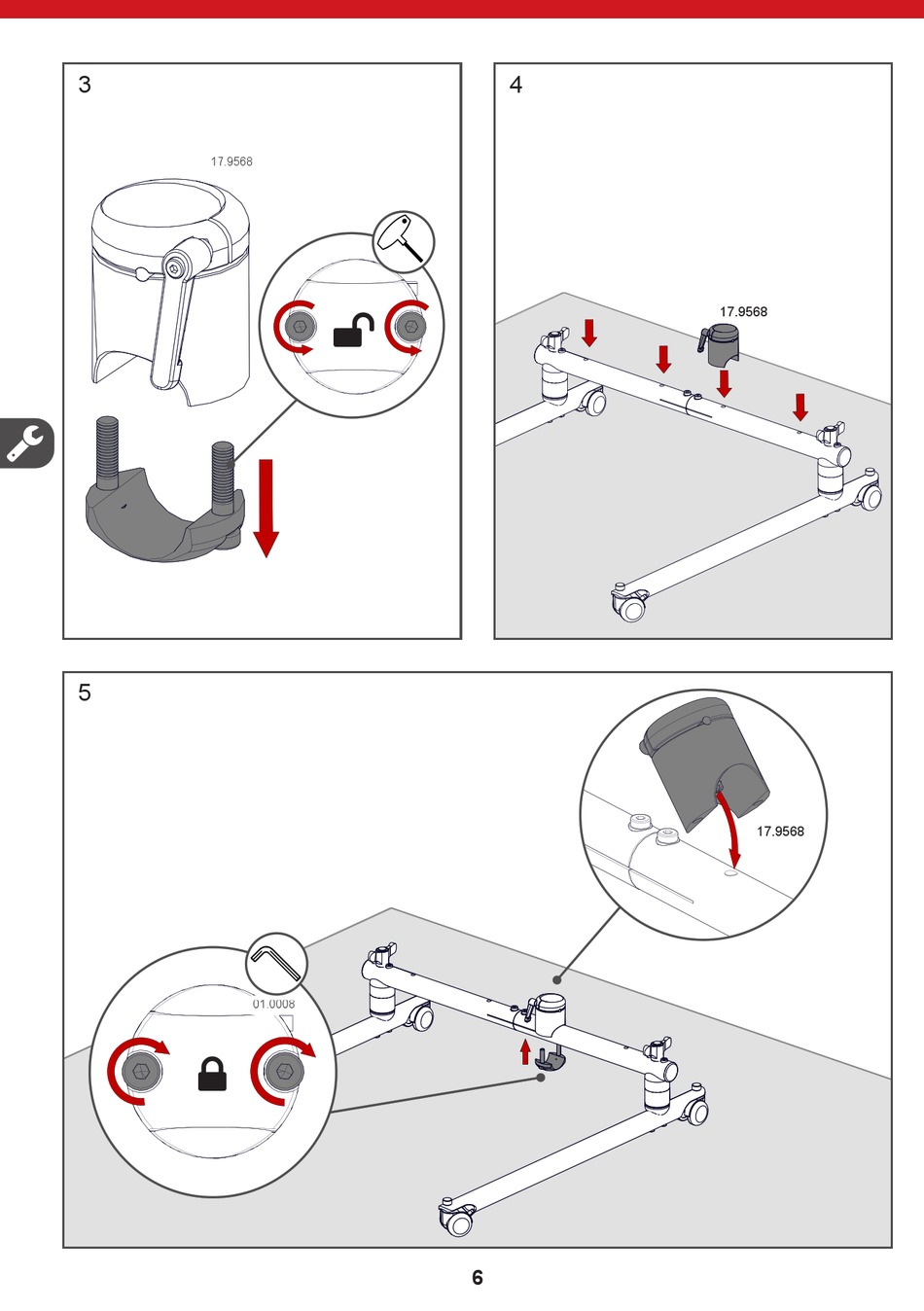 3

17.9568

4

17.9568

5

17.9568

01.0008

6