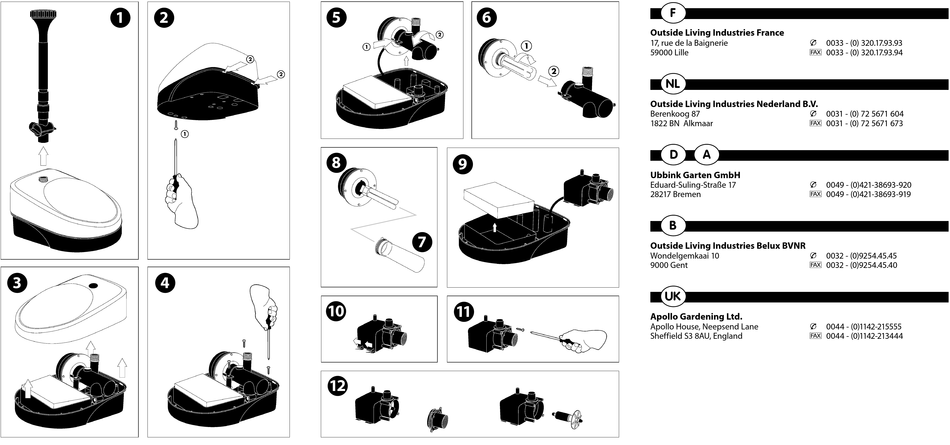 1
2
②
②
①
3
4
5
①
①
6
①
②
8
7
9
10
11
12

F
Outside Living Industries France
17, rue de la Baignerie
59000 Lille
0033 - (0) 320.17.93.93
FAX 0033 - (0) 320.17.93.94

NL
Outside Living Industries Nederland B.V.
Berenkoog 87
1822 BN Alkmaar
0031 - (0) 72 5671 604
FAX 0031 - (0) 72 5671 673

D A
Ubbink Garten GmbH
Eduard-Suling-Straße 17
28217 Bremen
0049 - (0)421-38693-920
FAX 0049 - (0)421-38693-919

B
Outside Living Industries Belux BVNR
Wondelgemkaai 10
9000 Gent
0032 - (0)9254.45.45
FAX 0032 - (0)9254.45.40

UK
Apollo Gardening Ltd.
Apollo House, Neepsend Lane
Sheffield S3 8AU, England
0044 - (0)1142-215555
FAX 0044 - (0)1142-213444