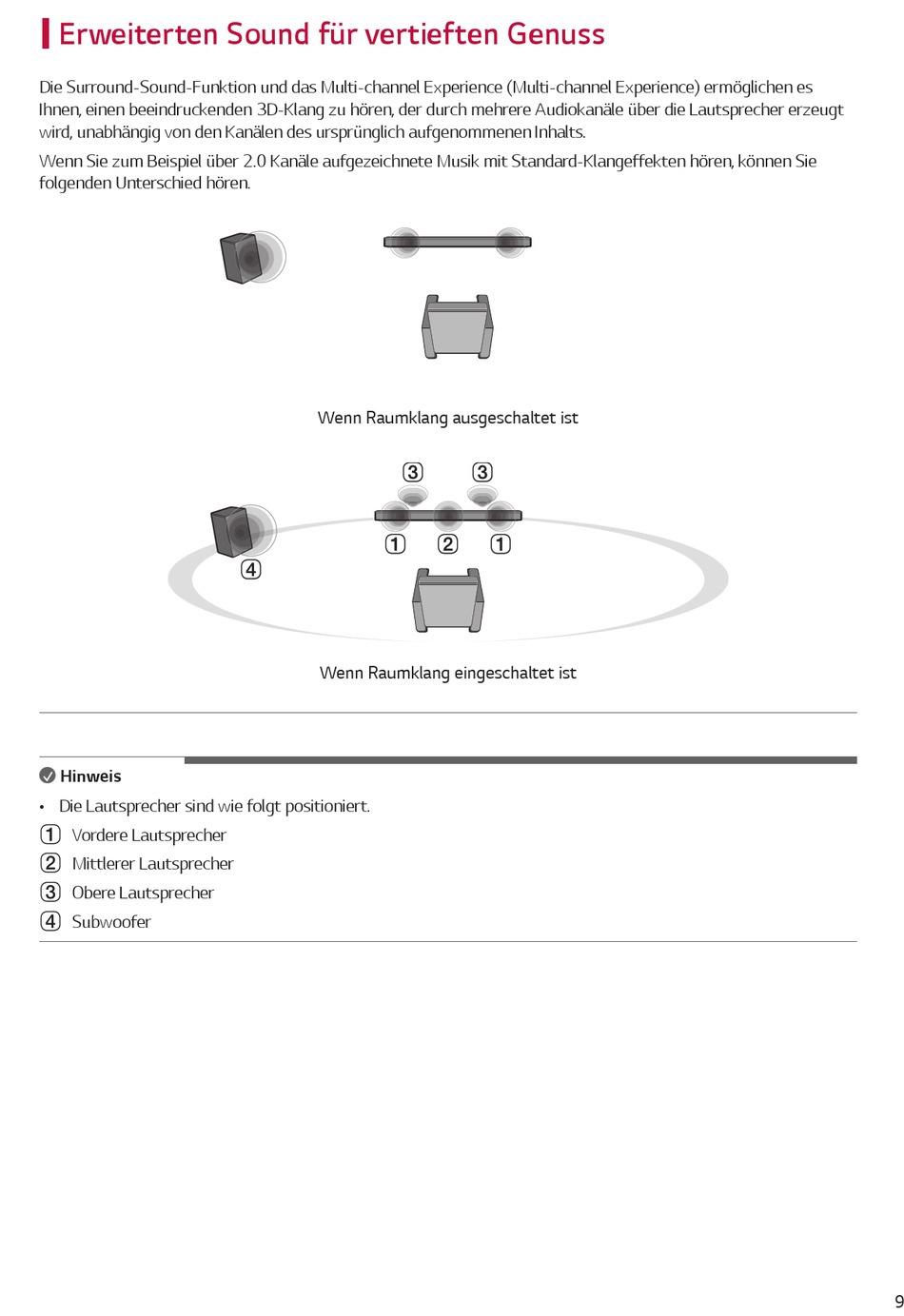 Erweiterten Sound für vertieften Genuss

Die Surround-Sound-Funktion und das Multi-channel Experience (Multi-channel Experience) ermöglichen es Ihnen, einen beeindruckenden 3D-Klang zu hören, der durch mehrere Audiokanäle über die Lautsprecher erzeugt wird, unabhängig von den Kanälen des ursprünglich aufgenommenen Inhalts.

Wenn Sie zum Beispiel über 2.0 Kanäle aufgezeichnete Musik mit Standard-Klangeffekten hören, können Sie folgenden Unterschied hören.

Wenn Raumklang ausgeschaltet ist

3 3
1 2 1
4

Wenn Raumklang eingeschaltet ist

Hinweis

• Die Lautsprecher sind wie folgt positioniert.

1 Vordere Lautsprecher
2 Mittlerer Lautsprecher
3 Obere Lautsprecher
4 Subwoofer

9