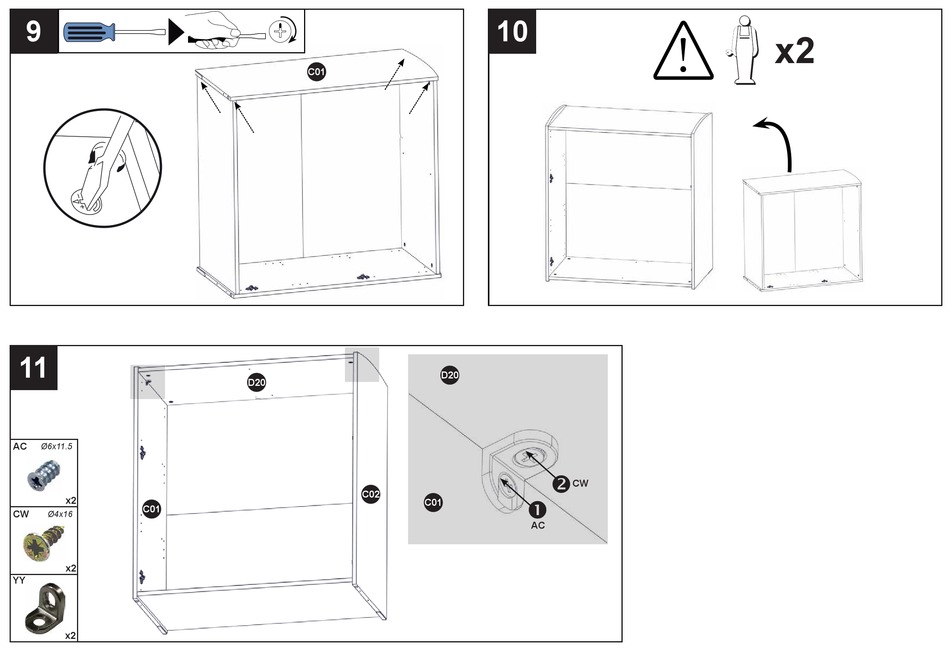 9

C01

10

x2

11

AC Ø6x11.5
x2
CW Ø4x16
x2
YY
x2

D20

C01

C02

D20

C01

2 CW

1 AC