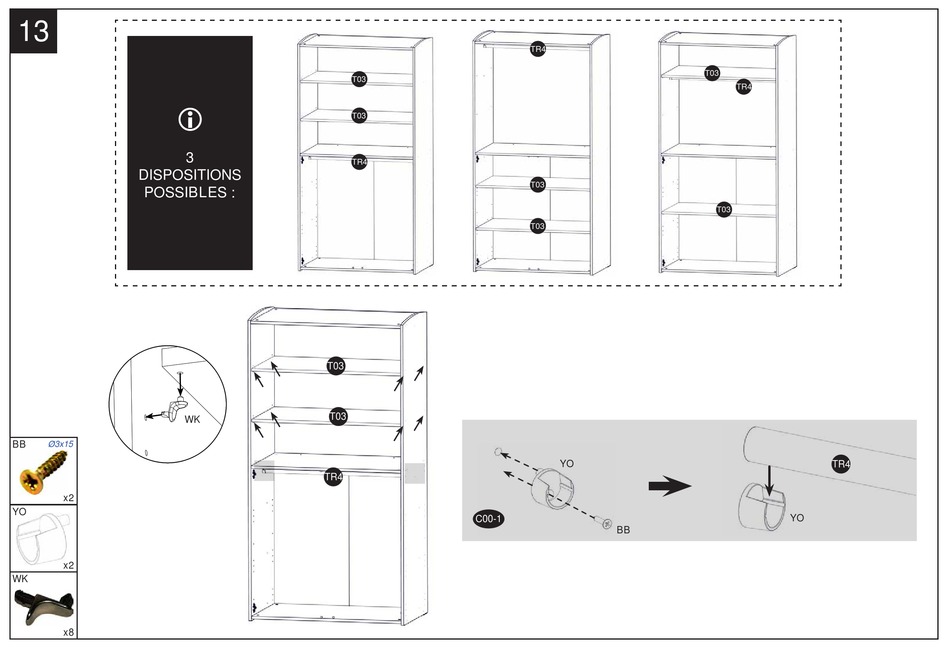 13

3 DISPOSITIONS POSSIBLES :

T03
T03
TR4

TR4
T03
T03

T03
TR4
T03

WK

T03
T03
TR4

BB Ø3x15
x2
YO
x2
WK
x8

YO
C00-1
BB
TR4
YO