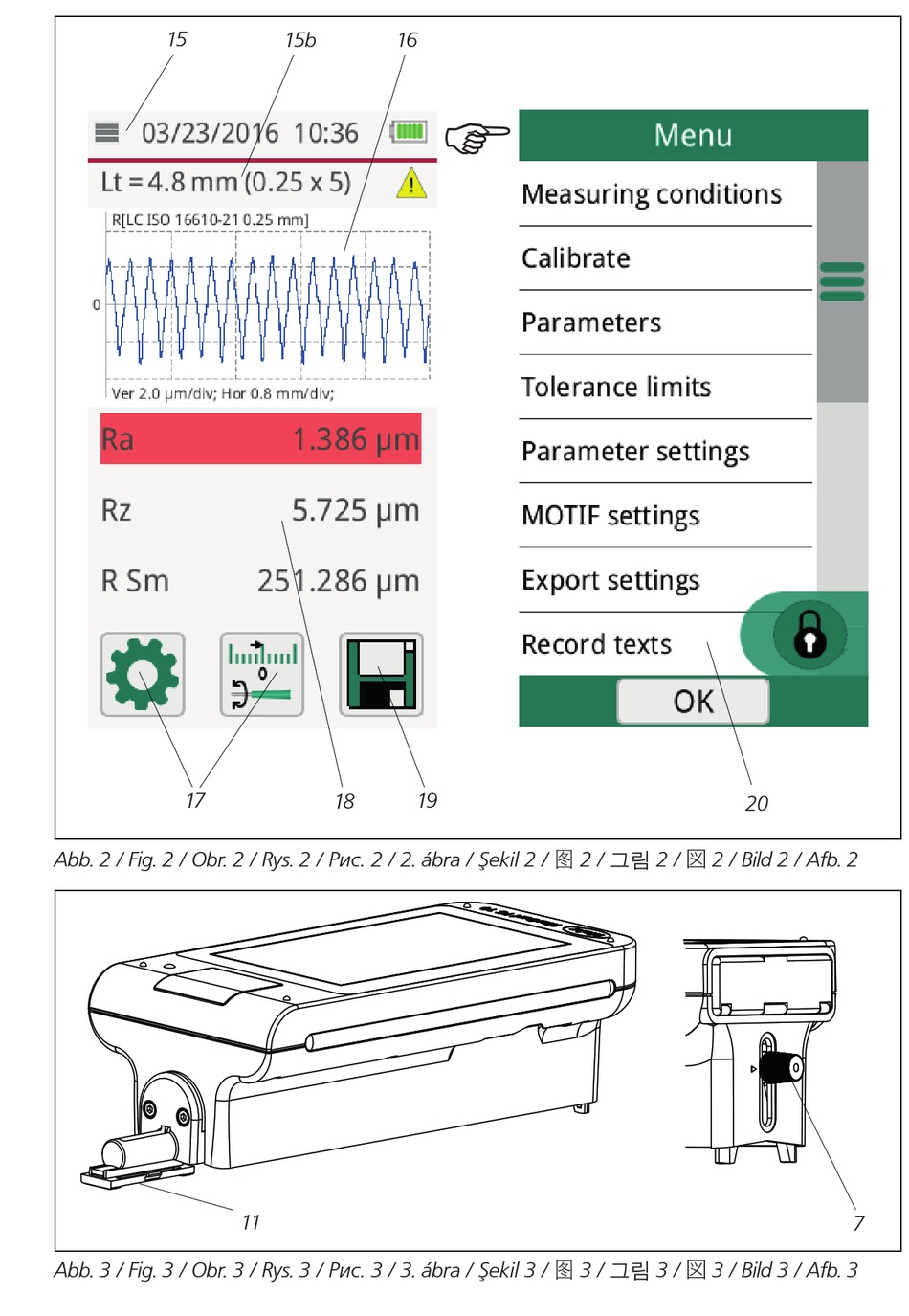 15 15b 16

03/23/2016 10:36

Lt = 4.8 mm (0.25 x 5)

R[LC ISO 16610-21 0.25 mm]

0

Ver 2.0 µm/div; Hor 0.8 mm/div;

Ra 1.386 µm

Rz 5.725 µm

R Sm 251.286 µm

17 18 19

Menu

Measuring conditions

Calibrate

Parameters

Tolerance limits

Parameter settings

MOTIF settings

Export settings

Record texts

OK

20

Abb. 2 / Fig. 2 / Obr. 2 / Rys. 2 / Рис. 2 / 2. ábra / Şekil 2 / 图 2 / 그림 2 / 図 2 / Bild 2 / Afb. 2

11

7

Abb. 3 / Fig. 3 / Obr. 3 / Rys. 3 / Рис. 3 / 3. ábra / Şekil 3 / 图 3 / 그림 3 / 図 3 / Bild 3 / Afb. 3