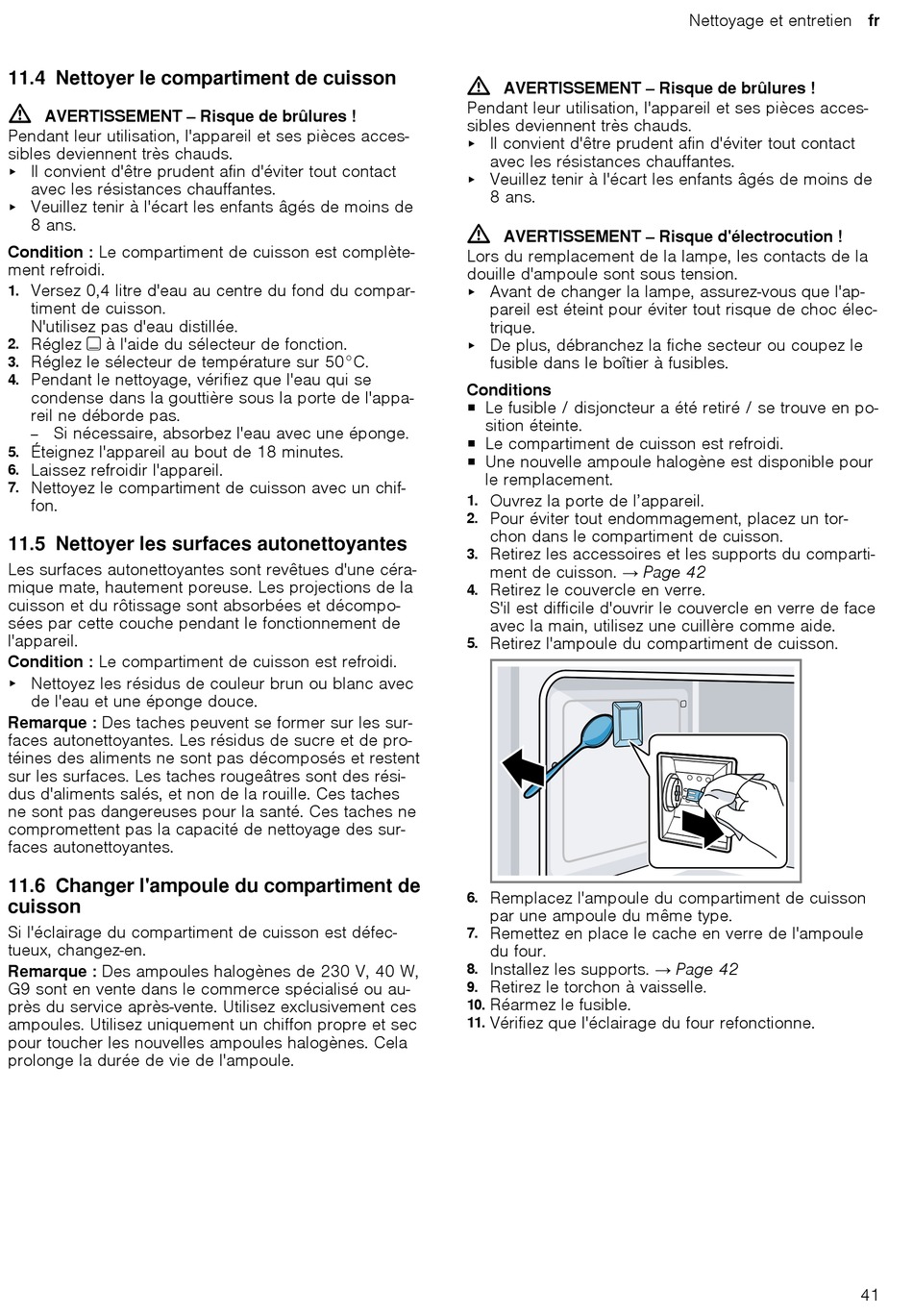 Nettoyage et entretien fr

11.4 Nettoyer le compartiment de cuisson

AVERTISSEMENT – Risque de brûlures !
Pendant leur utilisation, l'appareil et ses pièces accessibles deviennent très chauds.
▸ Il convient d'être prudent afin d'éviter tout contact avec les résistances chauffantes.
▸ Veuillez tenir à l'écart les enfants âgés de moins de 8 ans.

Condition : Le compartiment de cuisson est complètement refroidi.
1. Versez 0,4 litre d'eau au centre du fond du compartiment de cuisson.
N'utilisez pas d'eau distillée.
2. Réglez à l'aide du sélecteur de fonction.
3. Réglez le sélecteur de température sur 50°C.
4. Pendant le nettoyage, vérifiez que l'eau qui se condense dans la gouttière sous la porte de l'appareil ne déborde pas.
– Si nécessaire, absorbez l'eau avec une éponge.
5. Éteignez l'appareil au bout de 18 minutes.
6. Laissez refroidir l'appareil.
7. Nettoyez le compartiment de cuisson avec un chiffon.

11.5 Nettoyer les surfaces autonettoyantes

Les surfaces autonettoyantes sont revêtues d'une céramique mate, hautement poreuse. Les projections de la cuisson et du rôtissage sont absorbées et décomposées par cette couche pendant le fonctionnement de l'appareil.
Condition : Le compartiment de cuisson est refroidi.
▸ Nettoyez les résidus de couleur brun ou blanc avec de l'eau et une éponge douce.
Remarque : Des taches peuvent se former sur les surfaces autonettoyantes. Les résidus de sucre et de protéines des aliments ne sont pas décomposés et restent sur les surfaces. Les taches rougeâtres sont des résidus d'aliments salés, et non de la rouille. Ces taches ne sont pas dangereuses pour la santé. Ces taches ne compromettent pas la capacité de nettoyage des surfaces autonettoyantes.

11.6 Changer l'ampoule du compartiment de cuisson

Si l'éclairage du compartiment de cuisson est défectueux, changez-en.
Remarque : Des ampoules halogènes de 230 V, 40 W, G9 sont en vente dans le commerce spécialisé ou auprès du service après-vente. Utilisez exclusivement ces ampoules. Utilisez uniquement un chiffon propre et sec pour toucher les nouvelles ampoules halogènes. Cela prolonge la durée de vie de l'ampoule.

AVERTISSEMENT – Risque de brûlures !
Pendant leur utilisation, l'appareil et ses pièces accessibles deviennent très chauds.
▸ Il convient d'être prudent afin d'éviter tout contact avec les résistances chauffantes.
▸ Veuillez tenir à l'écart les enfants âgés de moins de 8 ans.

AVERTISSEMENT – Risque d'électrocution !
Lors du remplacement de la lampe, les contacts de la douille d'ampoule sont sous tension.
▸ Avant de changer la lampe, assurez-vous que l'appareil est éteint pour éviter tout risque de choc électrique.
▸ De plus, débranchez la fiche secteur ou coupez le fusible dans le boîtier à fusibles.

Conditions
■ Le fusible / disjoncteur a été retiré / se trouve en position éteinte.
■ Le compartiment de cuisson est refroidi.
■ Une nouvelle ampoule halogène est disponible pour le remplacement.
1. Ouvrez la porte de l'appareil.
2. Pour éviter tout endommagement, placez un torchon dans le compartiment de cuisson.
3. Retirez les accessoires et les supports du compartiment de cuisson. → Page 42
4. Retirez le couvercle en verre.
S'il est difficile d'ouvrir le couvercle en verre de face avec la main, utilisez une cuillère comme aide.
5. Retirez l'ampoule du compartiment de cuisson.
6. Remplacez l'ampoule du compartiment de cuisson par une ampoule du même type.
7. Remettez en place le cache en verre de l'ampoule du four.
8. Installez les supports. → Page 42
9. Retirez le torchon à vaisselle.
10. Réarmez le fusible.
11. Vérifiez que l'éclairage du four refonctionne.

41