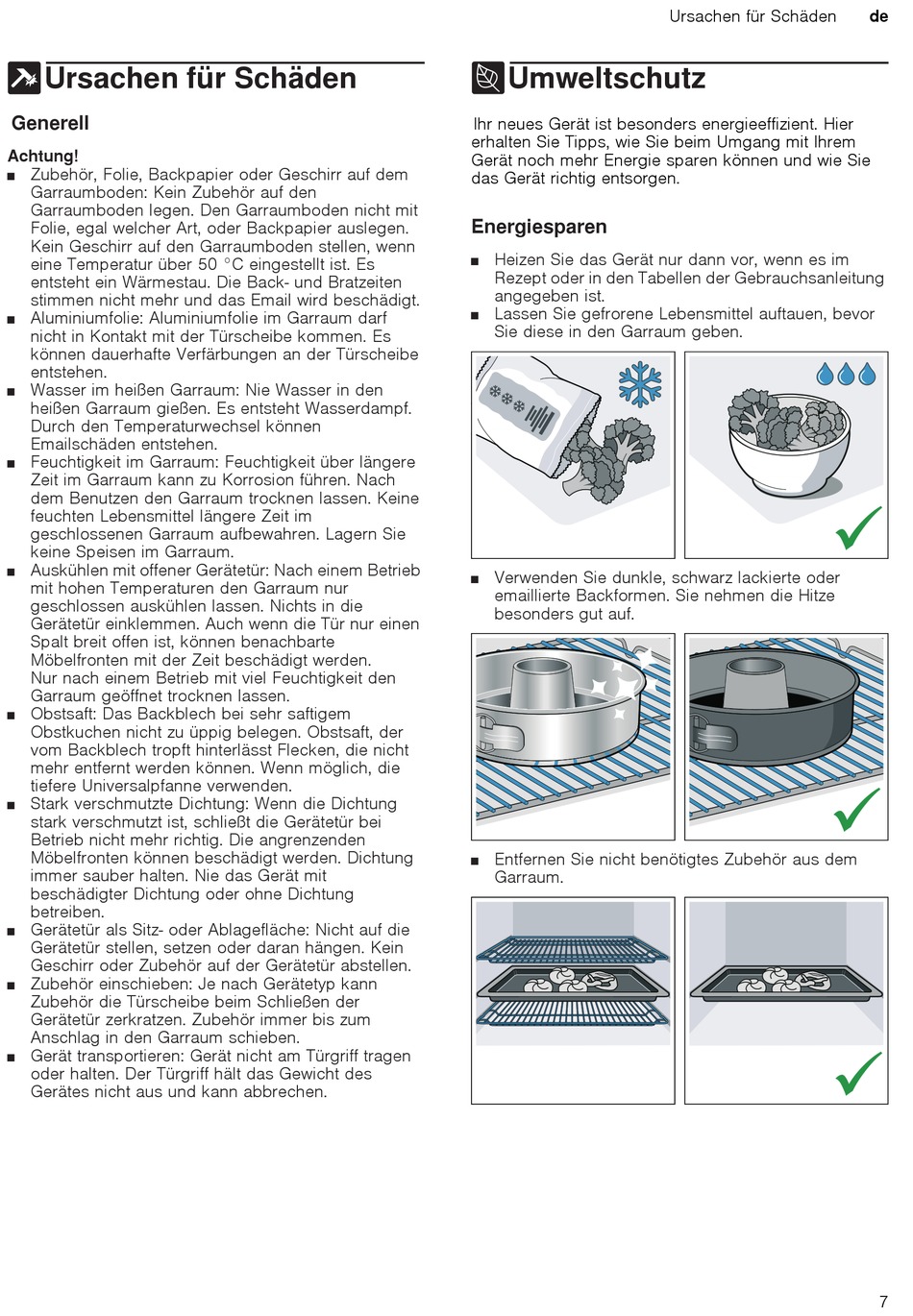 Ursachen für Schäden de

Ursachen für Schäden

Generell

Achtung!
■ Zubehör, Folie, Backpapier oder Geschirr auf dem Garraumboden: Kein Zubehör auf den Garraumboden legen. Den Garraumboden nicht mit Folie, egal welcher Art, oder Backpapier auslegen. Kein Geschirr auf den Garraumboden stellen, wenn eine Temperatur über 50 °C eingestellt ist. Es entsteht ein Wärmestau. Die Back- und Bratzeiten stimmen nicht mehr und das Email wird beschädigt.
■ Aluminiumfolie: Aluminiumfolie im Garraum darf nicht in Kontakt mit der Türscheibe kommen. Es können dauerhafte Verfärbungen an der Türscheibe entstehen.
■ Wasser im heißen Garraum: Nie Wasser in den heißen Garraum gießen. Es entsteht Wasserdampf. Durch den Temperaturwechsel können Emailschäden entstehen.
■ Feuchtigkeit im Garraum: Feuchtigkeit über längere Zeit im Garraum kann zu Korrosion führen. Nach dem Benutzen den Garraum trocknen lassen. Keine feuchten Lebensmittel längere Zeit im geschlossenen Garraum aufbewahren. Lagern Sie keine Speisen im Garraum.
■ Auskühlen mit offener Gerätetür: Nach einem Betrieb mit hohen Temperaturen den Garraum nur geschlossen auskühlen lassen. Nichts in die Gerätetür einklemmen. Auch wenn die Tür nur einen Spalt breit offen ist, können benachbarte Möbelfronten mit der Zeit beschädigt werden. Nur nach einem Betrieb mit viel Feuchtigkeit den Garraum geöffnet trocknen lassen.
■ Obstsaft: Das Backblech bei sehr saftigem Obstkuchen nicht zu üppig belegen. Obstsaft, der vom Backblech tropft hinterlässt Flecken, die nicht mehr entfernt werden können. Wenn möglich, die tiefere Universalpfanne verwenden.
■ Stark verschmutzte Dichtung: Wenn die Dichtung stark verschmutzt ist, schließt die Gerätetür bei Betrieb nicht mehr richtig. Die angrenzenden Möbelfronten können beschädigt werden. Dichtung immer sauber halten. Nie das Gerät mit beschädigter Dichtung oder ohne Dichtung betreiben.
■ Gerätetür als Sitz- oder Ablagefläche: Nicht auf die Gerätetür stellen, setzen oder daran hängen. Kein Geschirr oder Zubehör auf der Gerätetür abstellen.
■ Zubehör einschieben: Je nach Gerätetyp kann Zubehör die Türscheibe beim Schließen der Gerätetür zerkratzen. Zubehör immer bis zum Anschlag in den Garraum schieben.
■ Gerät transportieren: Gerät nicht am Türgriff tragen oder halten. Der Türgriff hält das Gewicht des Gerätes nicht aus und kann abbrechen.

Umweltschutz

Ihr neues Gerät ist besonders energieeffizient. Hier erhalten Sie Tipps, wie Sie beim Umgang mit Ihrem Gerät noch mehr Energie sparen können und wie Sie das Gerät richtig entsorgen.

Energiesparen

■ Heizen Sie das Gerät nur dann vor, wenn es im Rezept oder in den Tabellen der Gebrauchsanleitung angegeben ist.
■ Lassen Sie gefrorene Lebensmittel auftauen, bevor Sie diese in den Garraum geben.

■ Verwenden Sie dunkle, schwarz lackierte oder emaillierte Backformen. Sie nehmen die Hitze besonders gut auf.

■ Entfernen Sie nicht benötigtes Zubehör aus dem Garraum.

7