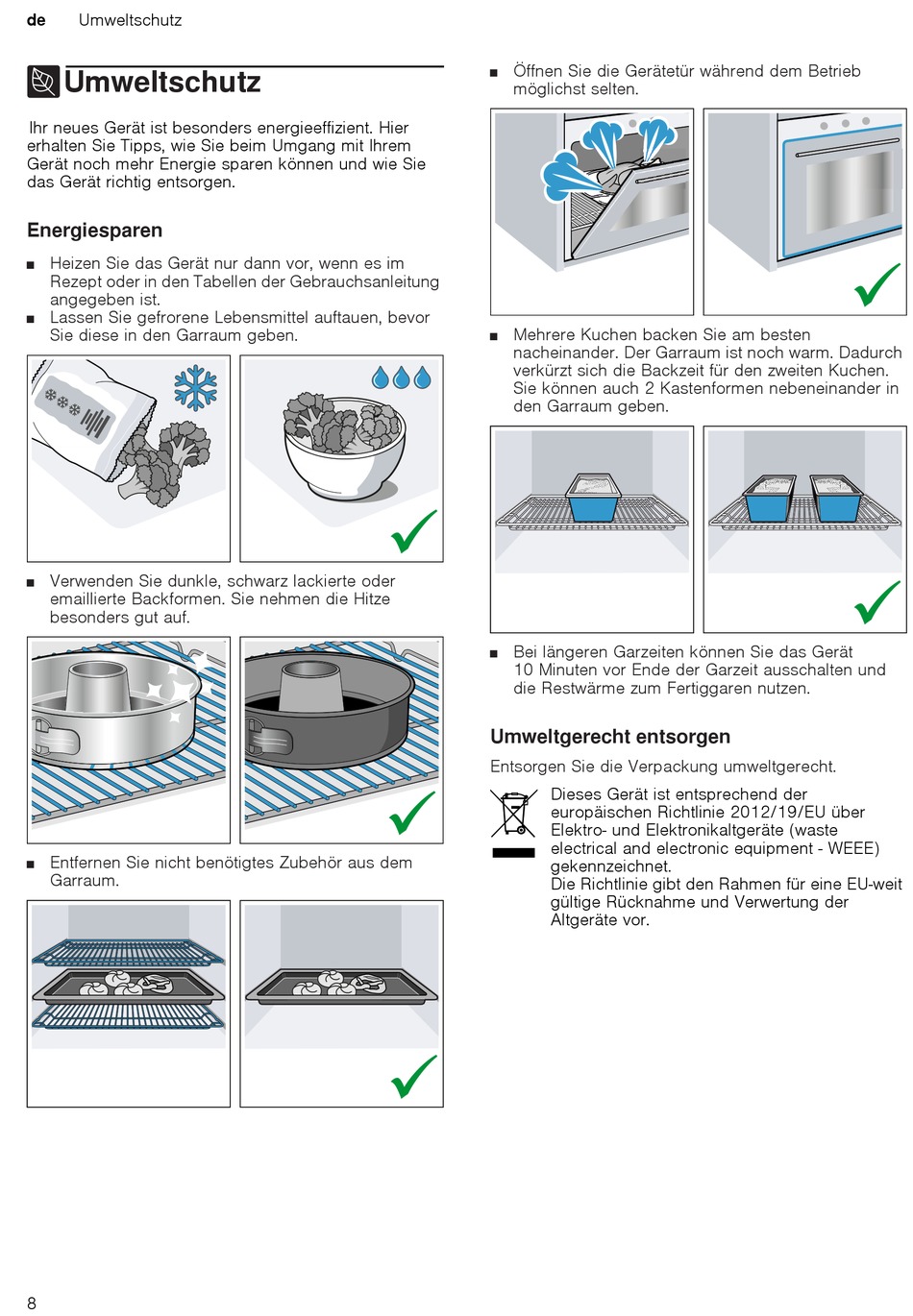 de Umweltschutz

Umweltschutz

Ihr neues Gerät ist besonders energieeffizient. Hier erhalten Sie Tipps, wie Sie beim Umgang mit Ihrem Gerät noch mehr Energie sparen können und wie Sie das Gerät richtig entsorgen.

Energiesparen

■ Heizen Sie das Gerät nur dann vor, wenn es im Rezept oder in den Tabellen der Gebrauchsanleitung angegeben ist.
■ Lassen Sie gefrorene Lebensmittel auftauen, bevor Sie diese in den Garraum geben.

■ Verwenden Sie dunkle, schwarz lackierte oder emaillierte Backformen. Sie nehmen die Hitze besonders gut auf.

■ Entfernen Sie nicht benötigtes Zubehör aus dem Garraum.

■ Öffnen Sie die Gerätetür während dem Betrieb möglichst selten.

■ Mehrere Kuchen backen Sie am besten nacheinander. Der Garraum ist noch warm. Dadurch verkürzt sich die Backzeit für den zweiten Kuchen. Sie können auch 2 Kastenformen nebeneinander in den Garraum geben.

■ Bei längeren Garzeiten können Sie das Gerät 10 Minuten vor Ende der Garzeit ausschalten und die Restwärme zum Fertiggaren nutzen.

Umweltgerecht entsorgen

Entsorgen Sie die Verpackung umweltgerecht.

Dieses Gerät ist entsprechend der europäischen Richtlinie 2012/19/EU über Elektro- und Elektronikaltgeräte (waste electrical and electronic equipment - WEEE) gekennzeichnet.
Die Richtlinie gibt den Rahmen für eine EU-weit gültige Rücknahme und Verwertung der Altgeräte vor.

8