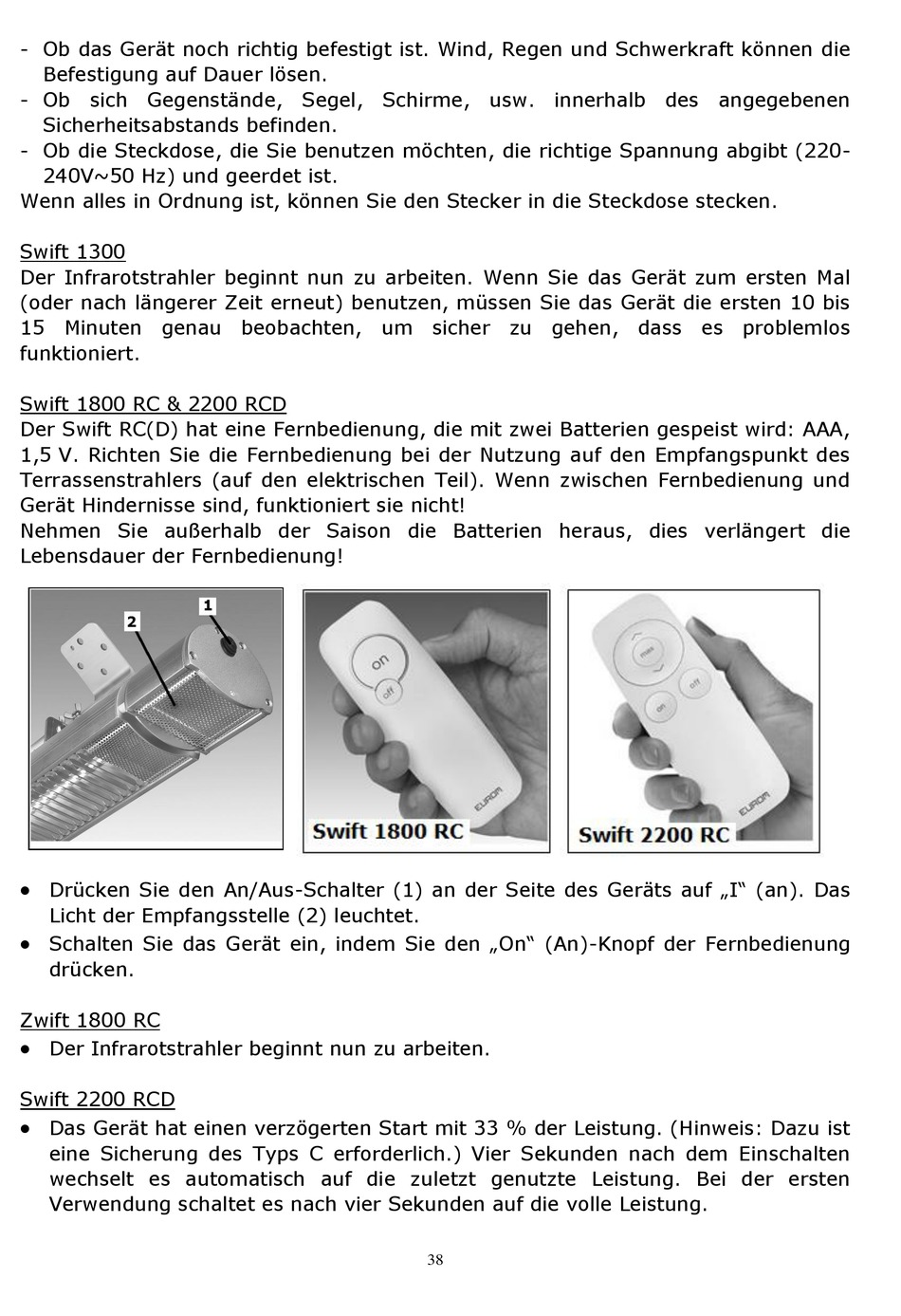 - Ob das Gerät noch richtig befestigt ist. Wind, Regen und Schwerkraft können die Befestigung auf Dauer lösen.
- Ob sich Gegenstände, Segel, Schirme, usw. innerhalb des angegebenen Sicherheitsabstands befinden.
- Ob die Steckdose, die Sie benutzen möchten, die richtige Spannung abgibt (220-240V~50 Hz) und geerdet ist.
Wenn alles in Ordnung ist, können Sie den Stecker in die Steckdose stecken.

Swift 1300
Der Infrarotstrahler beginnt nun zu arbeiten. Wenn Sie das Gerät zum ersten Mal (oder nach längerer Zeit erneut) benutzen, müssen Sie das Gerät die ersten 10 bis 15 Minuten genau beobachten, um sicher zu gehen, dass es problemlos funktioniert.

Swift 1800 RC & 2200 RCD
Der Swift RC(D) hat eine Fernbedienung, die mit zwei Batterien gespeist wird: AAA, 1,5 V. Richten Sie die Fernbedienung bei der Nutzung auf den Empfangspunkt des Terrassenstrahlers (auf den elektrischen Teil). Wenn zwischen Fernbedienung und Gerät Hindernisse sind, funktioniert sie nicht!
Nehmen Sie außerhalb der Saison die Batterien heraus, dies verlängert die Lebensdauer der Fernbedienung!

2
1
on
off
EUROM
Swift 1800 RC
max
on
off
EUROM
Swift 2200 RC

• Drücken Sie den An/Aus-Schalter (1) an der Seite des Geräts auf „I“ (an). Das Licht der Empfangsstelle (2) leuchtet.
• Schalten Sie das Gerät ein, indem Sie den „On“ (An)-Knopf der Fernbedienung drücken.

Zwift 1800 RC
• Der Infrarotstrahler beginnt nun zu arbeiten.

Swift 2200 RCD
• Das Gerät hat einen verzögerten Start mit 33 % der Leistung. (Hinweis: Dazu ist eine Sicherung des Typs C erforderlich.) Vier Sekunden nach dem Einschalten wechselt es automatisch auf die zuletzt genutzte Leistung. Bei der ersten Verwendung schaltet es nach vier Sekunden auf die volle Leistung.

38