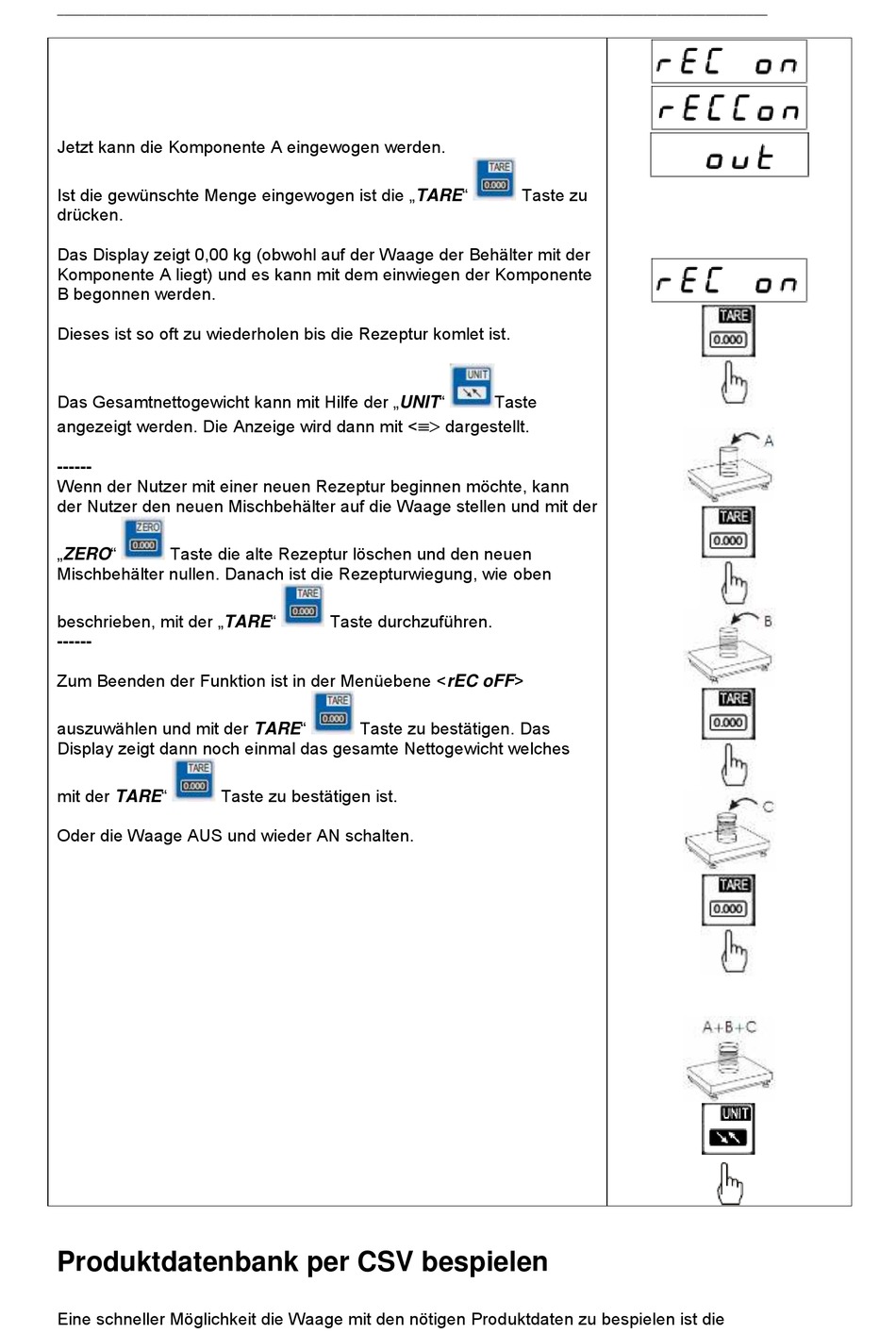 Jetzt kann die Komponente A eingewogen werden.

Ist die gewünschte Menge eingewogen ist die „TARE“ TARE 0.000 Taste zu drücken.

Das Display zeigt 0,00 kg (obwohl auf der Waage der Behälter mit der Komponente A liegt) und es kann mit dem einwiegen der Komponente B begonnen werden.

Dieses ist so oft zu wiederholen bis die Rezeptur komlet ist.

Das Gesamtnettogewicht kann mit Hilfe der „UNIT“ UNIT Taste angezeigt werden. Die Anzeige wird dann mit <≡> dargestellt.

------
Wenn der Nutzer mit einer neuen Rezeptur beginnen möchte, kann der Nutzer den neuen Mischbehälter auf die Waage stellen und mit der „ZERO“ ZERO 0.000 Taste die alte Rezeptur löschen und den neuen Mischbehälter nullen. Danach ist die Rezepturwiegung, wie oben beschrieben, mit der „TARE“ TARE 0.000 Taste durchzuführen.
------

Zum Beenden der Funktion ist in der Menüebene <rEC oFF> auszuwählen und mit der TARE“ TARE 0.000 Taste zu bestätigen. Das Display zeigt dann noch einmal das gesamte Nettogewicht welches mit der TARE“ TARE 0.000 Taste zu bestätigen ist.

Oder die Waage AUS und wieder AN schalten.

rEC on
rECCon
out

rEC on
TARE
0.000
A
TARE
0.000
B
TARE
0.000
C
TARE
0.000
A+B+C
UNIT

Produktdatenbank per CSV bespielen

Eine schneller Möglichkeit die Waage mit den nötigen Produktdaten zu bespielen ist die