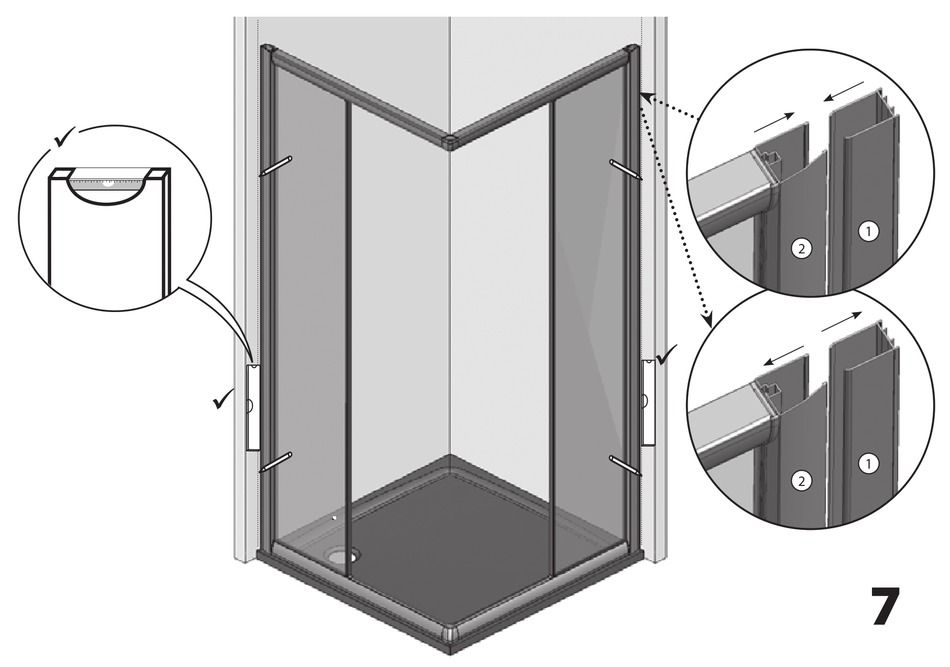 ✓

✓

✓

2

1

2

1

7