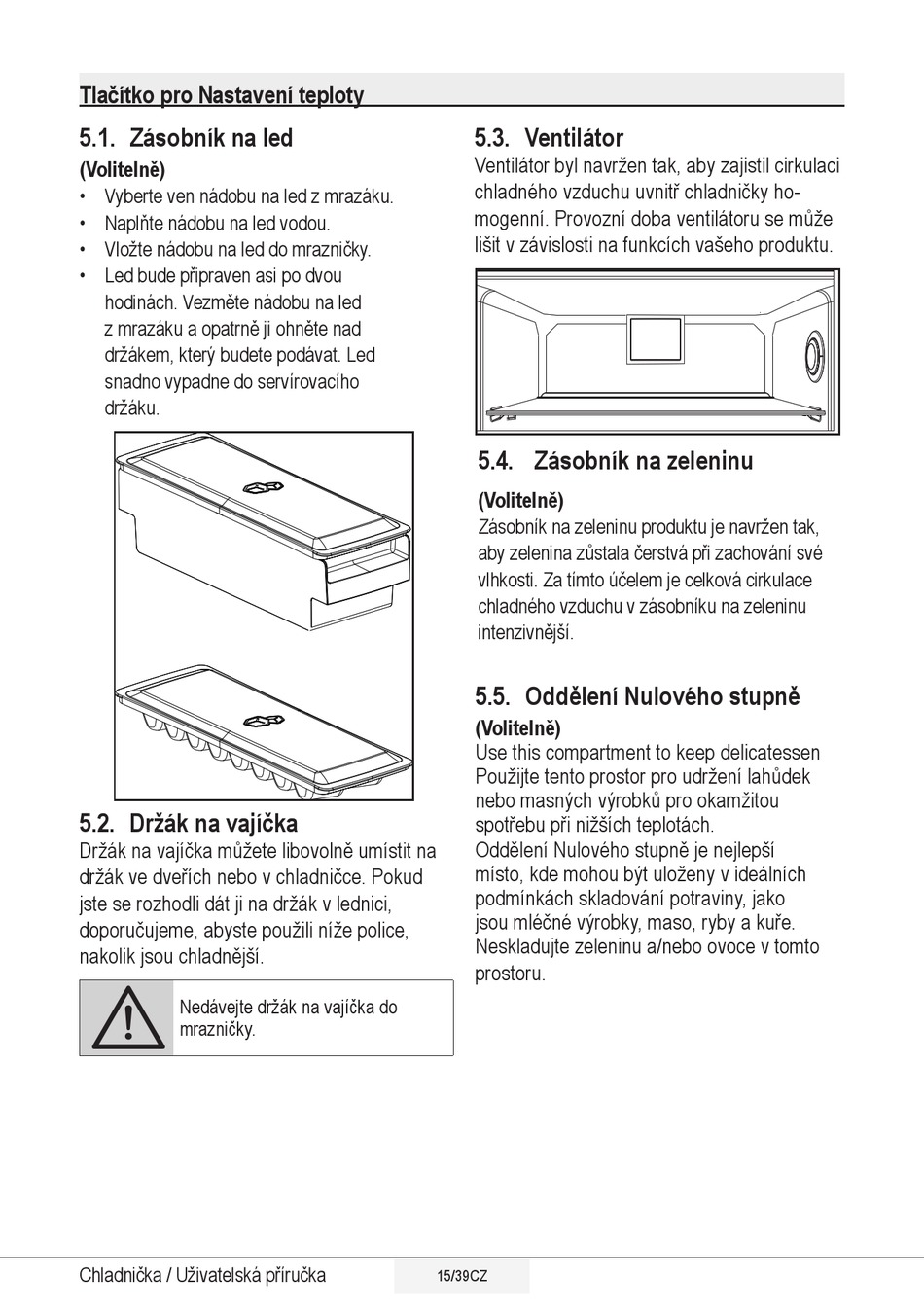 Tlačítko pro Nastavení teploty

5.1. Zásobník na led

(Volitelně)

• Vyberte ven nádobu na led z mrazáku.
• Naplňte nádobu na led vodou.
• Vložte nádobu na led do mrazničky.
• Led bude připraven asi po dvou hodinách. Vezměte nádobu na led z mrazáku a opatrně ji ohněte nad držákem, který budete podávat. Led snadno vypadne do servírovacího držáku.

5.2. Držák na vajíčka

Držák na vajíčka můžete libovolně umístit na držák ve dveřích nebo v chladničce. Pokud jste se rozhodli dát ji na držák v lednici, doporučujeme, abyste použili níže police, nakolik jsou chladnější.

Nedávejte držák na vajíčka do mrazničky.

5.3. Ventilátor

Ventilátor byl navržen tak, aby zajistil cirkulaci chladného vzduchu uvnitř chladničky homogenní. Provozní doba ventilátoru se může lišit v závislosti na funkcích vašeho produktu.

5.4. Zásobník na zeleninu

(Volitelně)

Zásobník na zeleninu produktu je navržen tak, aby zelenina zůstala čerstvá při zachování své vlhkosti. Za tímto účelem je celková cirkulace chladného vzduchu v zásobníku na zeleninu intenzivnější.

5.5. Oddělení Nulového stupně

(Volitelně)

Use this compartment to keep delicatessen Použijte tento prostor pro udržení lahůdek nebo masných výrobků pro okamžitou spotřebu při nižších teplotách.
Oddělení Nulového stupně je nejlepší místo, kde mohou být uloženy v ideálních podmínkách skladování potraviny, jako jsou mléčné výrobky, maso, ryby a kuře. Neskladujte zeleninu a/nebo ovoce v tomto prostoru.

Chladnička / Uživatelská příručka 15/39CZ