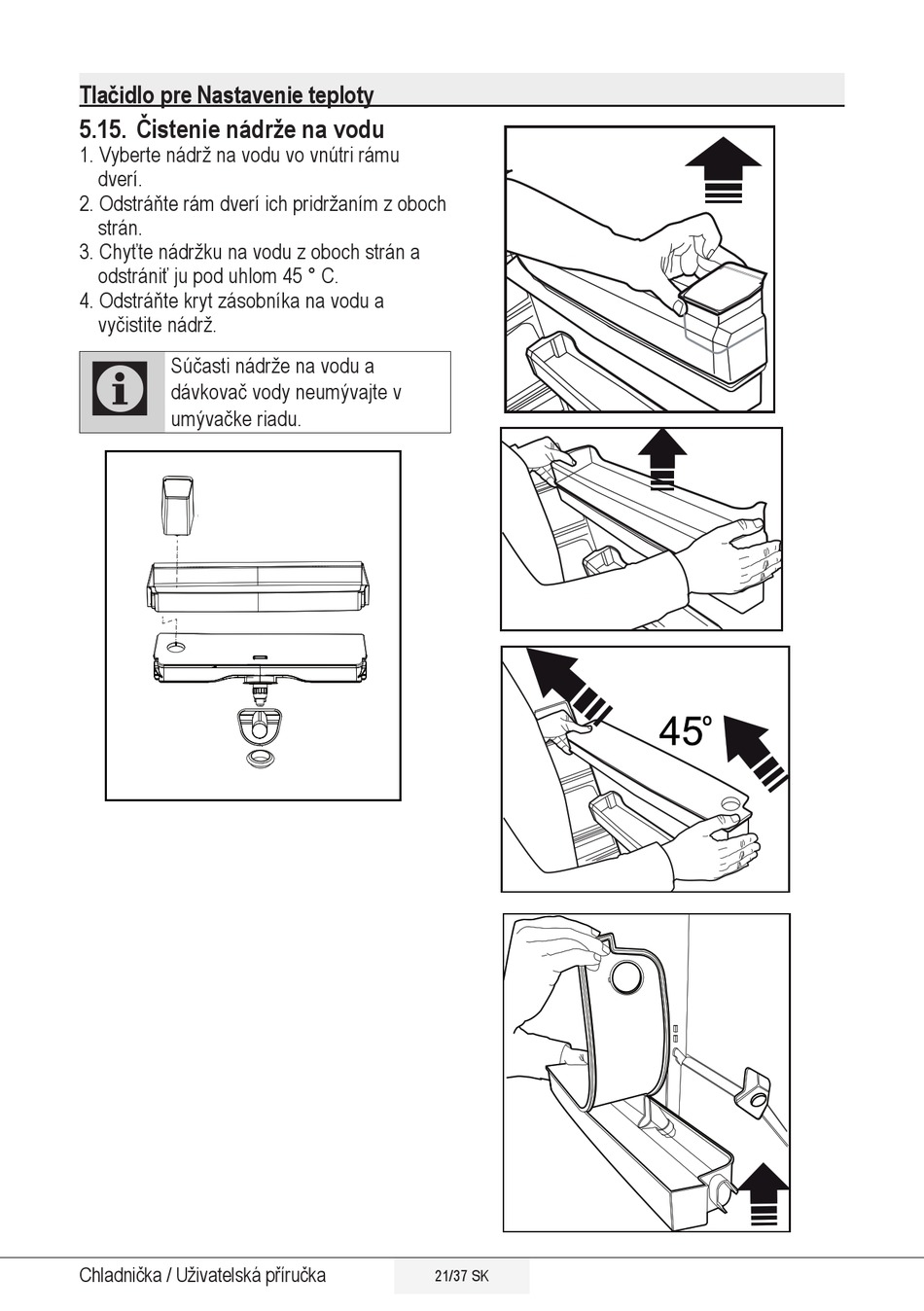 Tlačidlo pre Nastavenie teploty

5.15. Čistenie nádrže na vodu

1. Vyberte nádrž na vodu vo vnútri rámu dverí.
2. Odstráňte rám dverí ich pridržaním z oboch strán.
3. Chyťte nádržku na vodu z oboch strán a odstrániť ju pod uhlom 45 ° C.
4. Odstráňte kryt zásobníka na vodu a vyčistite nádrž.

Súčasti nádrže na vodu a dávkovač vody neumývajte v umývačke riadu.

45°

Chladnička / Uživatelská příručka

21/37 SK