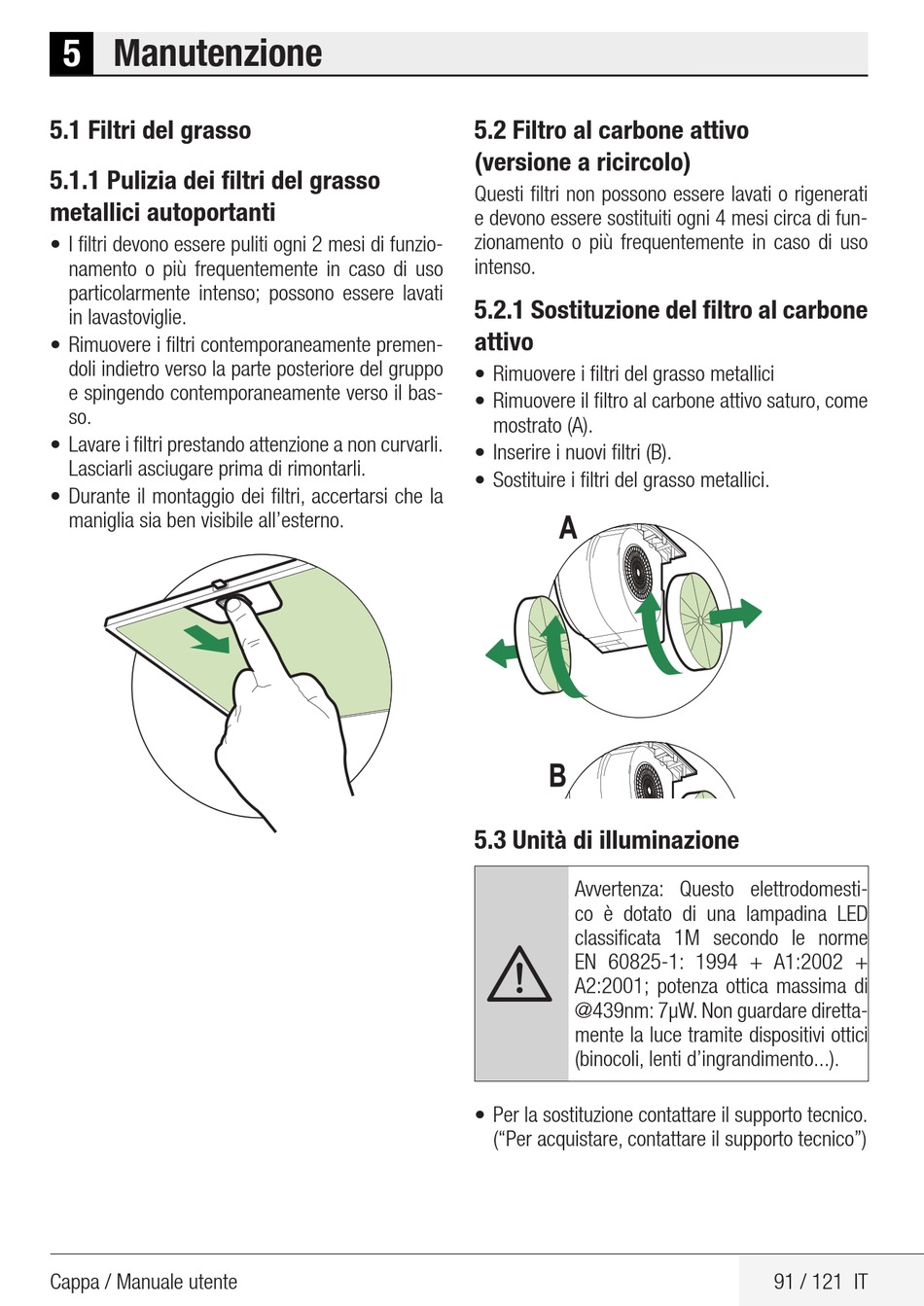 5 Manutenzione

5.1 Filtri del grasso

5.1.1 Pulizia dei filtri del grasso metallici autoportanti

• I filtri devono essere puliti ogni 2 mesi di funzionamento o più frequentemente in caso di uso particolarmente intenso; possono essere lavati in lavastoviglie.
• Rimuovere i filtri contemporaneamente premendoli indietro verso la parte posteriore del gruppo e spingendo contemporaneamente verso il basso.
• Lavare i filtri prestando attenzione a non curvarli. Lasciarli asciugare prima di rimontarli.
• Durante il montaggio dei filtri, accertarsi che la maniglia sia ben visibile all'esterno.

5.2 Filtro al carbone attivo (versione a ricircolo)

Questi filtri non possono essere lavati o rigenerati e devono essere sostituiti ogni 4 mesi circa di funzionamento o più frequentemente in caso di uso intenso.

5.2.1 Sostituzione del filtro al carbone attivo

• Rimuovere i filtri del grasso metallici
• Rimuovere il filtro al carbone attivo saturo, come mostrato (A).
• Inserire i nuovi filtri (B).
• Sostituire i filtri del grasso metallici.

A

B

5.3 Unità di illuminazione

Avvertenza: Questo elettrodomestico è dotato di una lampadina LED classificata 1M secondo le norme EN 60825-1: 1994 + A1:2002 + A2:2001; potenza ottica massima di @439nm: 7μW. Non guardare direttamente la luce tramite dispositivi ottici (binocoli, lenti d'ingrandimento...).

• Per la sostituzione contattare il supporto tecnico. ("Per acquistare, contattare il supporto tecnico")

Cappa / Manuale utente

91 / 121 IT