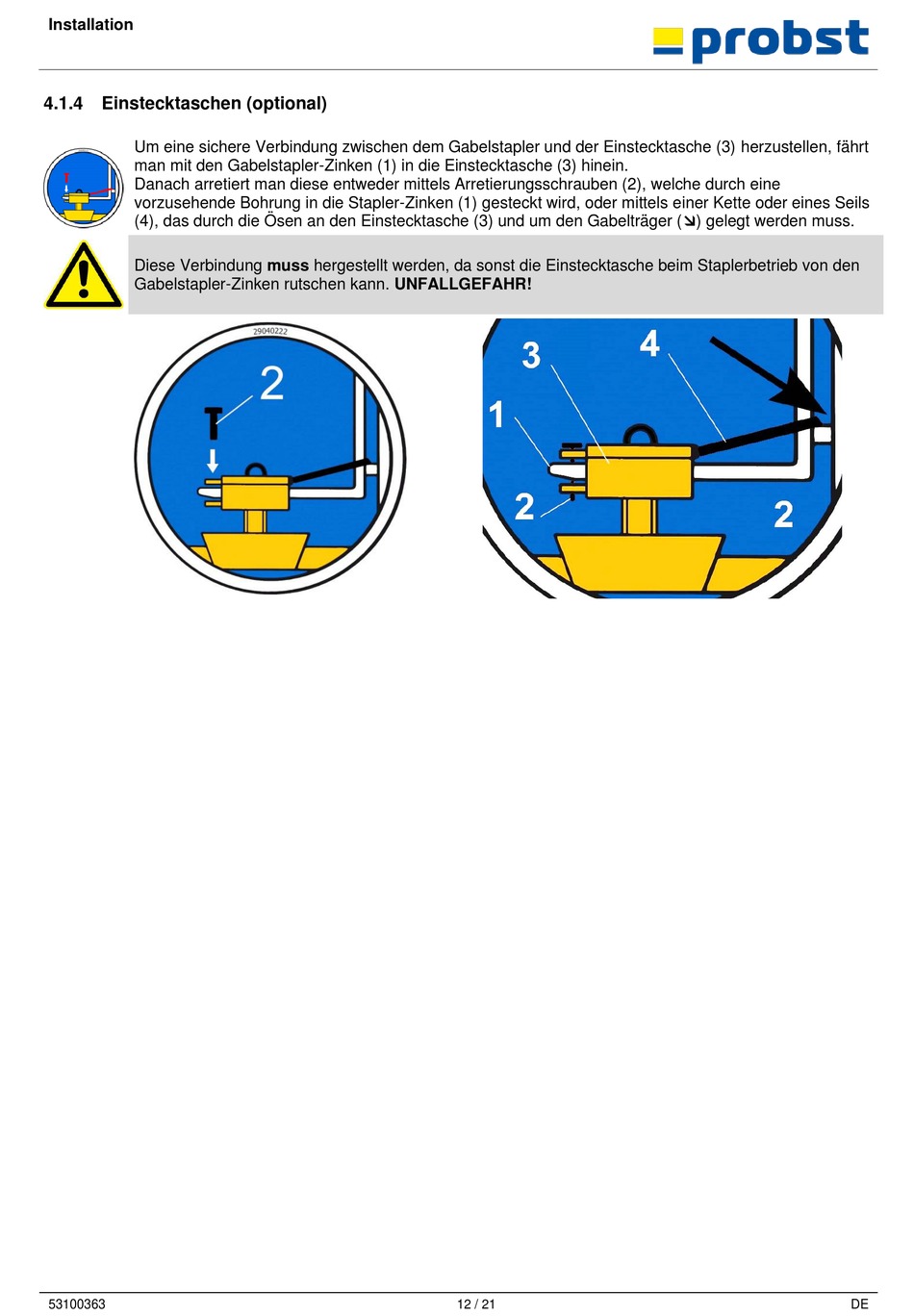 Installation

probst

4.1.4 Einstecktaschen (optional)

Um eine sichere Verbindung zwischen dem Gabelstapler und der Einstecktasche (3) herzustellen, fährt man mit den Gabelstapler-Zinken (1) in die Einstecktasche (3) hinein.
Danach arretiert man diese entweder mittels Arretierungsschrauben (2), welche durch eine vorzusehende Bohrung in die Stapler-Zinken (1) gesteckt wird, oder mittels einer Kette oder eines Seils (4), das durch die Ösen an den Einstecktasche (3) und um den Gabelträger (↘) gelegt werden muss.

Diese Verbindung **muss** hergestellt werden, da sonst die Einstecktasche beim Staplerbetrieb von den Gabelstapler-Zinken rutschen kann. **UNFALLGEFAHR!**

29040222

2

3

4

1

2

2

53100363 12 / 21 DE