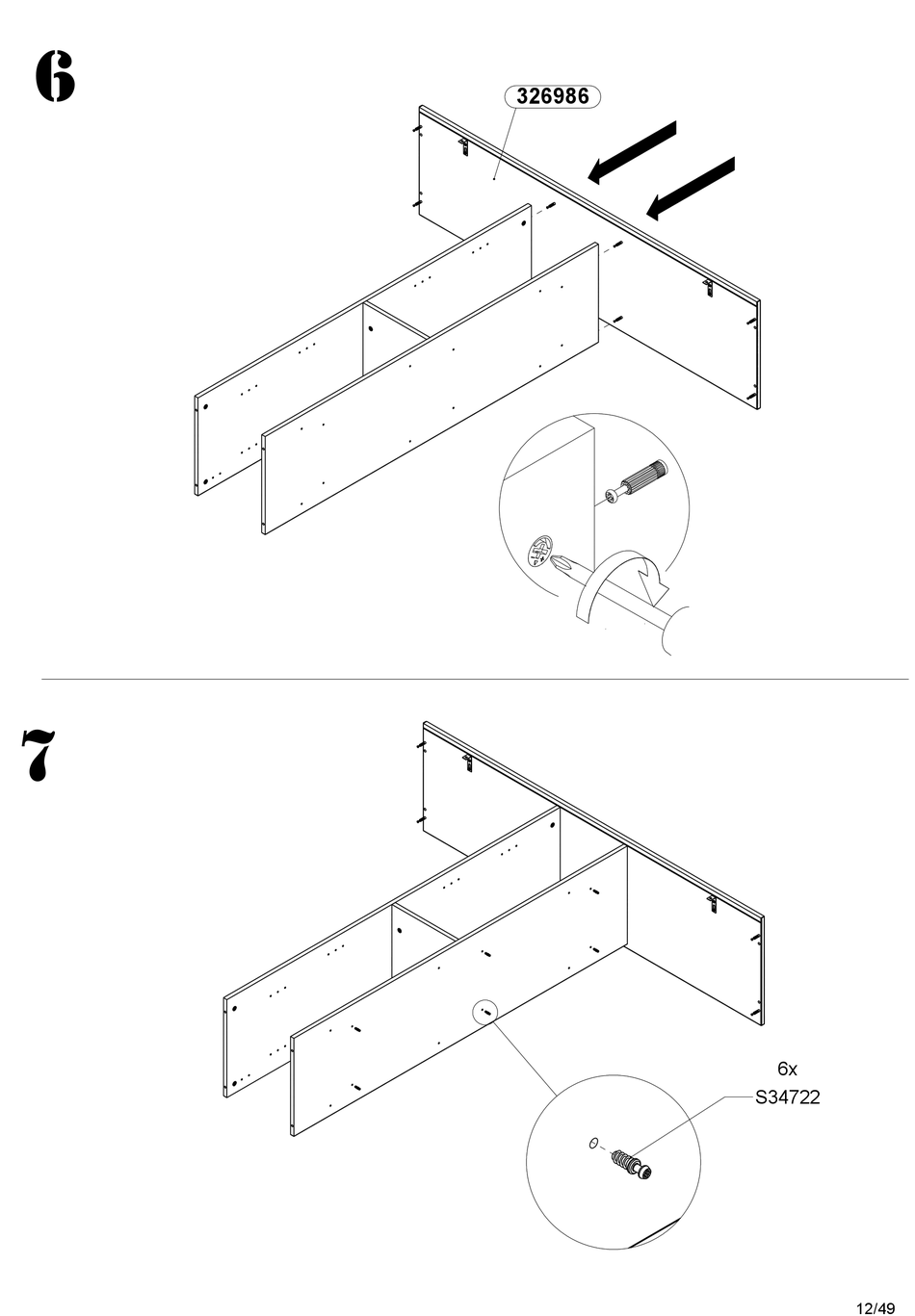 6

326986

7

6x
S34722

12/49