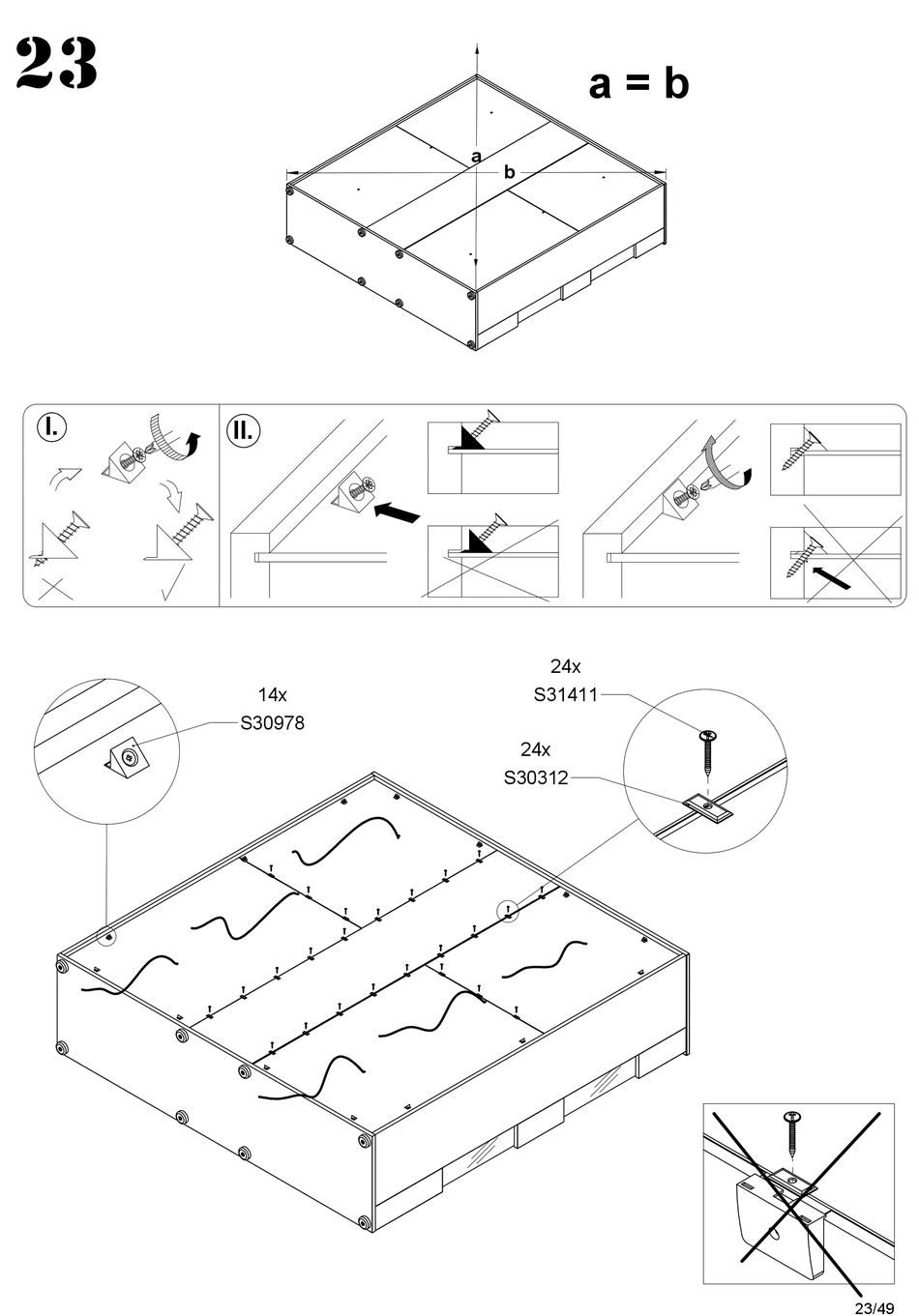 23

a = b

a

b

I.

II.

14x
S30978

24x
S31411

24x
S30312

23/49