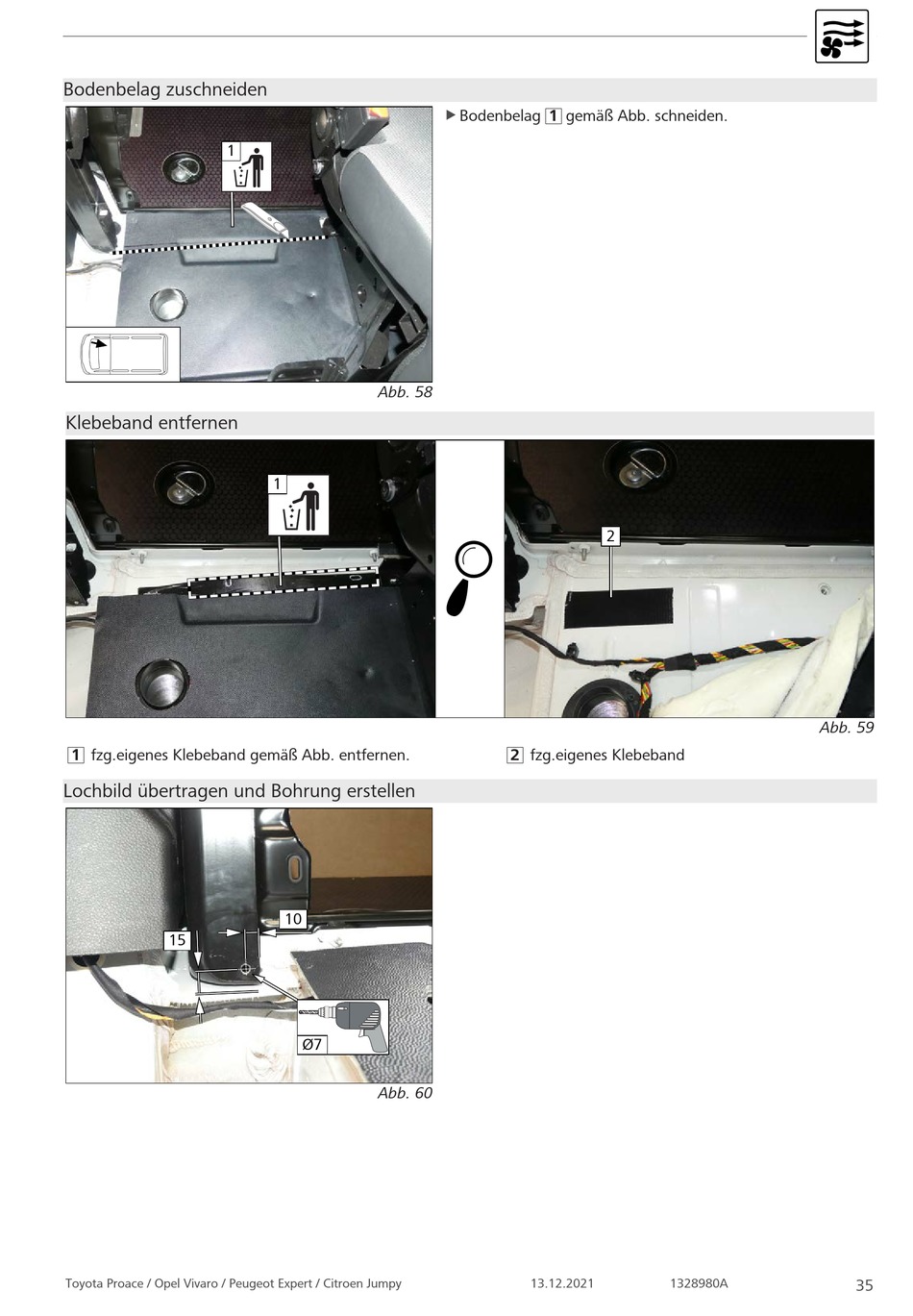 Bodenbelag zuschneiden

1

Abb. 58

▶ Bodenbelag 1 gemäß Abb. schneiden.

Klebeband entfernen

1

2

Abb. 59

1 fzg.eigenes Klebeband gemäß Abb. entfernen.

2 fzg.eigenes Klebeband

Lochbild übertragen und Bohrung erstellen

10

15

Ø7

Abb. 60

Toyota Proace / Opel Vivaro / Peugeot Expert / Citroen Jumpy 13.12.2021 1328980A 35