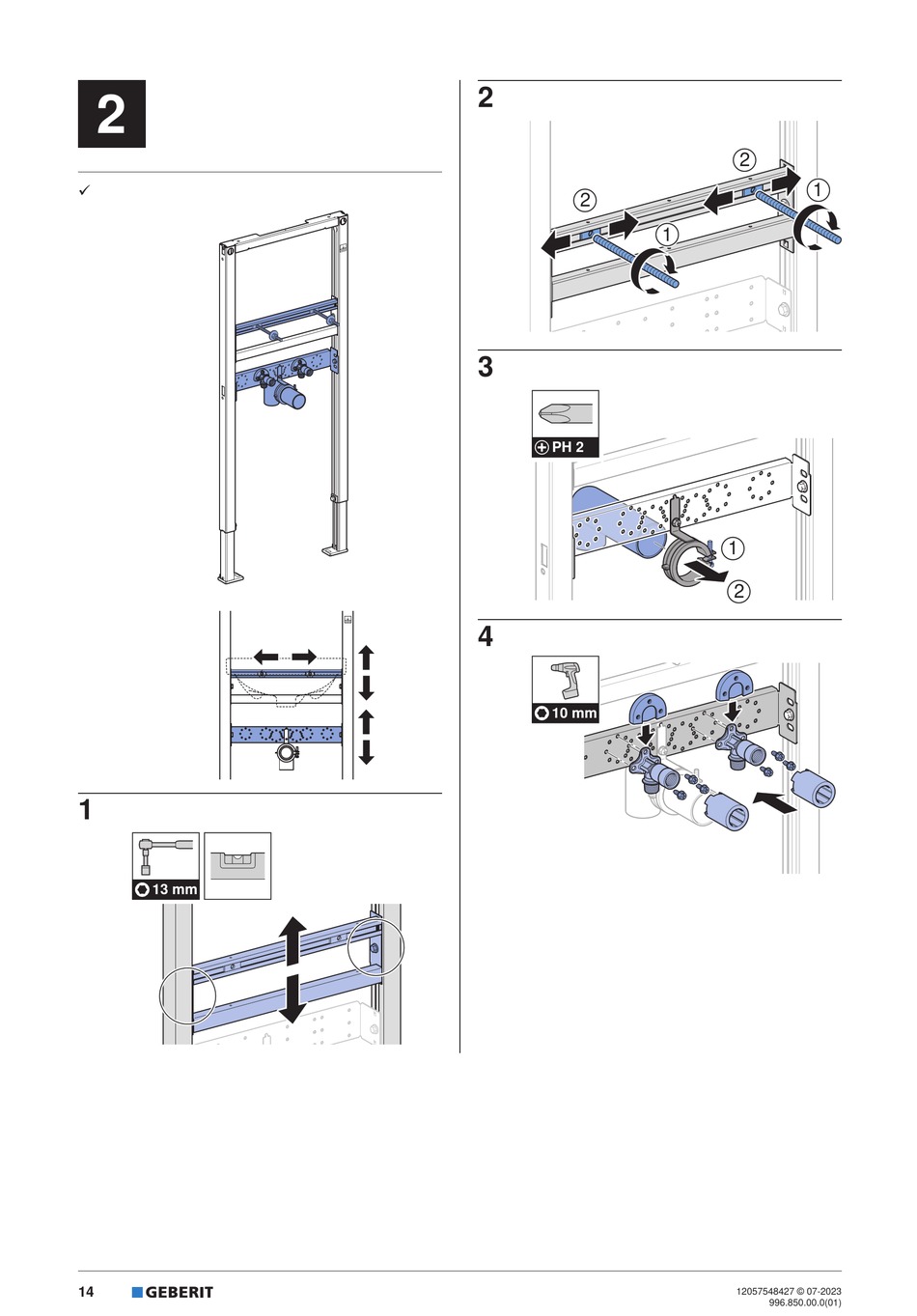 2

✓

1

13 mm

2

2
2
1
1

3

PH 2

1
2

4

10 mm

14 GEBERIT

12057548427 © 07-2023
996.850.00.0(01)