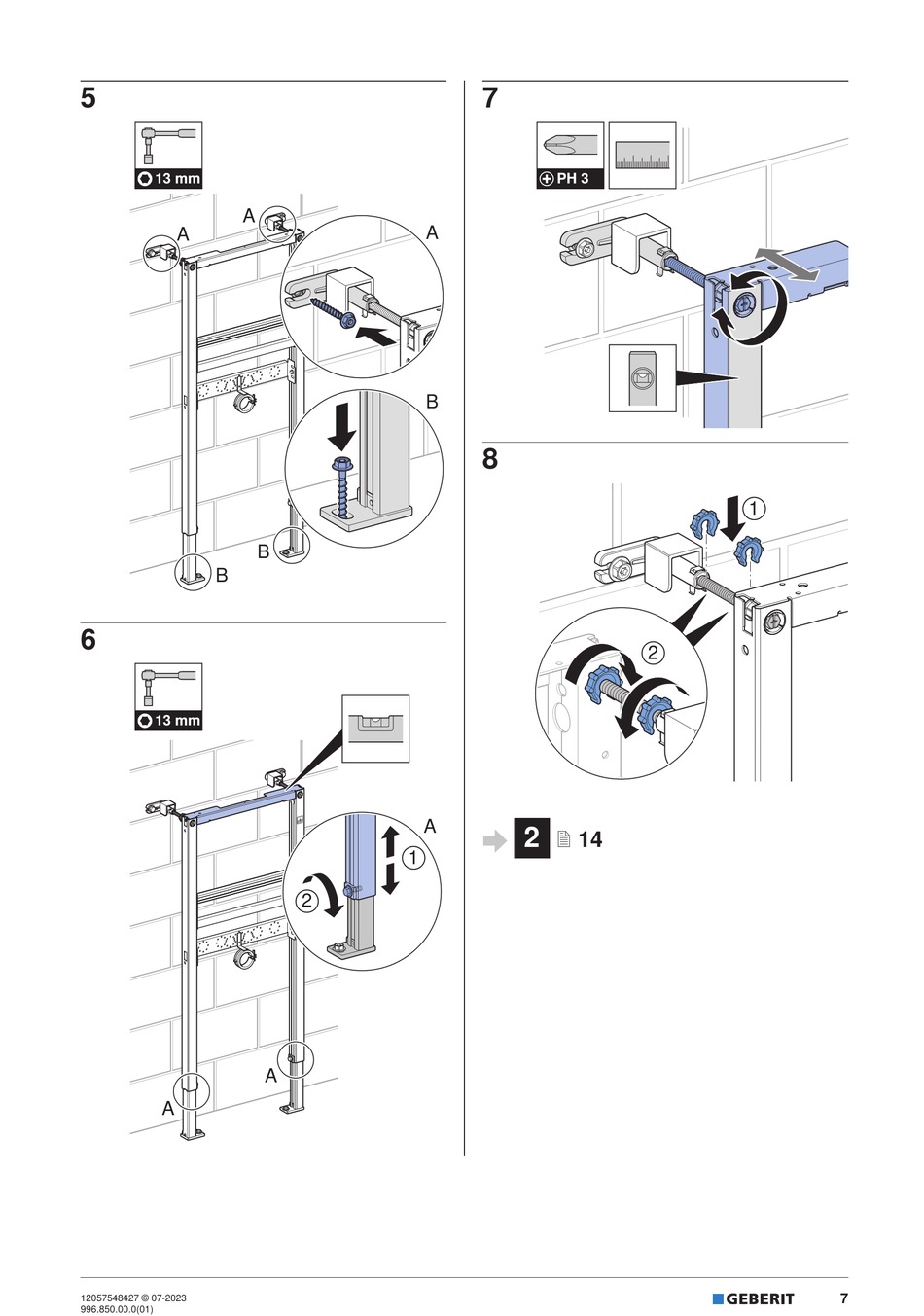 5

13 mm

A

A

A

B

B

B

6

13 mm

A

1

2

A

A

7

PH 3

8

1

2

2 14

12057548427 © 07-2023
996.850.00.0(01)

GEBERIT

7