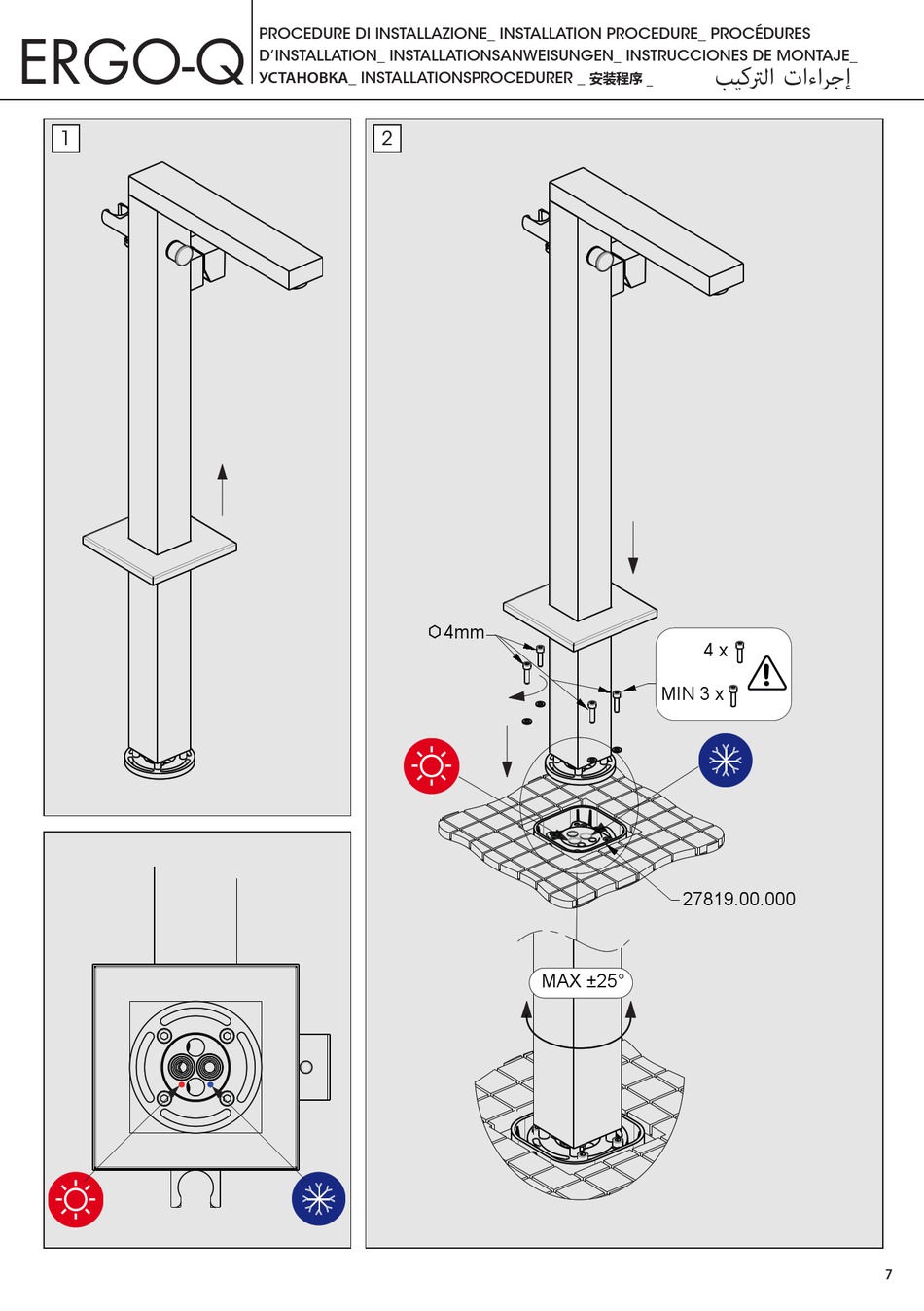 ERGO-Q

PROCEDURE DI INSTALLAZIONE_ INSTALLATION PROCEDURE_ PROCÉDURES D'INSTALLATION_ INSTALLATIONSANWEISUNGEN_ INSTRUCCIONES DE MONTAJE_ УСТАНОВКА_ INSTALLATIONSPROCEDURER _ 安装程序 _ إجراءات التركيب

1

2

4mm

4 x

MIN 3 x

27819.00.000

MAX ±25°

7