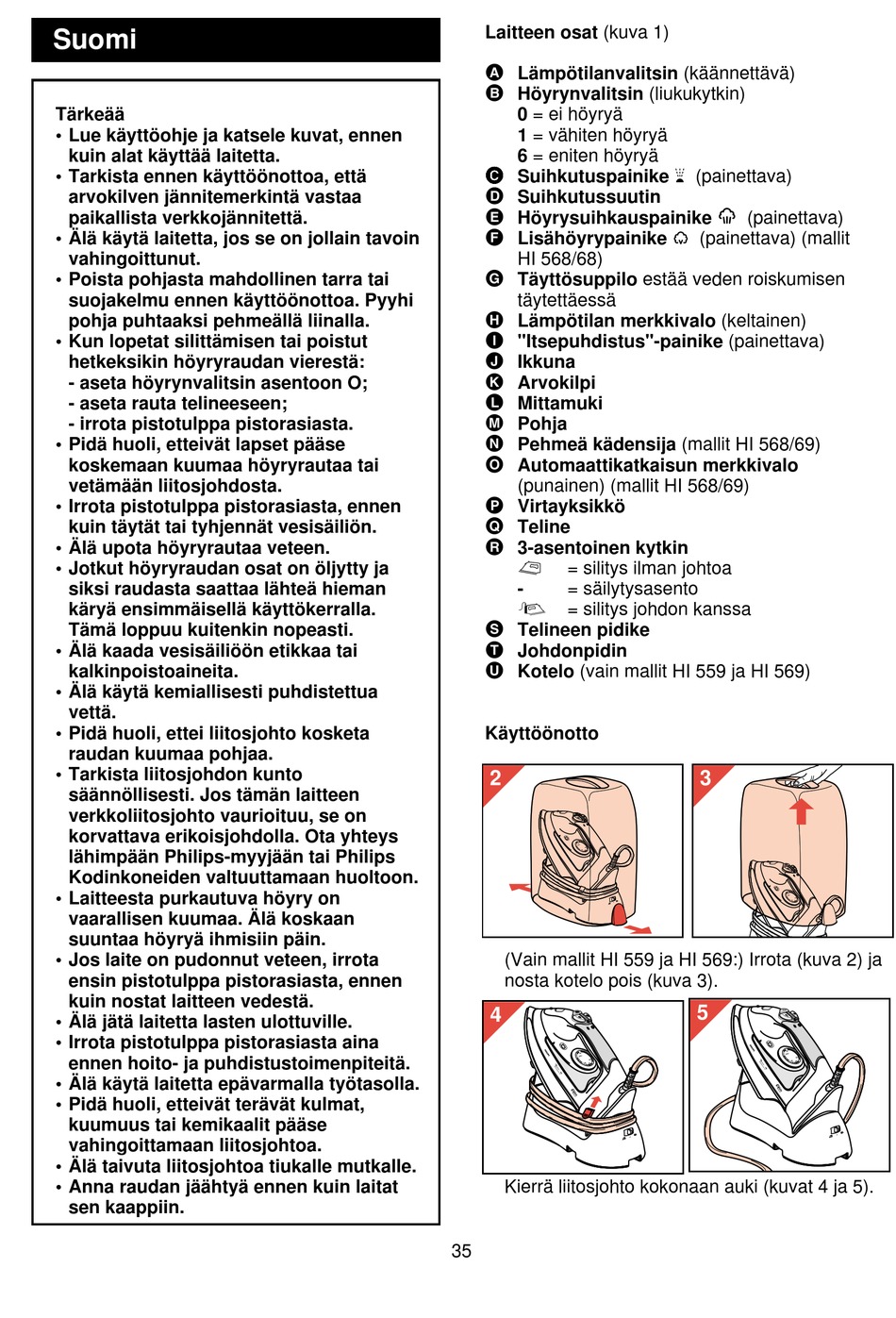 Suomi

Tärkeää
• Lue käyttöohje ja katsele kuvat, ennen kuin alat käyttää laitetta.
• Tarkista ennen käyttöönottoa, että arvokilven jännitemerkintä vastaa paikallista verkkojännitettä.
• Älä käytä laitetta, jos se on jollain tavoin vahingoittunut.
• Poista pohjasta mahdollinen tarra tai suojakelmu ennen käyttöönottoa. Pyyhi pohja puhtaaksi pehmeällä liinalla.
• Kun lopetat silittämisen tai poistut hetkeksikin höyryraudan vierestä:
- aseta höyrynvalitsin asentoon O;
- aseta rauta telineeseen;
- irrota pistotulppa pistorasiasta.
• Pidä huoli, etteivät lapset pääse koskemaan kuumaa höyryrautaa tai vetämään liitosjohdosta.
• Irrota pistotulppa pistorasiasta, ennen kuin täytät tai tyhjennät vesisäiliön.
• Älä upota höyryrautaa veteen.
• Jotkut höyryraudan osat on öljytty ja siksi raudasta saattaa lähteä hieman käryä ensimmäisellä käyttökerralla. Tämä loppuu kuitenkin nopeasti.
• Älä kaada vesisäiliöön etikkaa tai kalkinpoistoaineita.
• Älä käytä kemiallisesti puhdistettua vettä.
• Pidä huoli, ettei liitosjohto kosketa raudan kuumaa pohjaa.
• Tarkista liitosjohdon kunto säännöllisesti. Jos tämän laitteen verkkoliitosjohto vaurioituu, se on korvattava erikoisjohdolla. Ota yhteys lähimpään Philips-myyjään tai Philips Kodinkoneiden valtuuttamaan huoltoon.
• Laitteesta purkautuva höyry on vaarallisen kuumaa. Älä koskaan suuntaa höyryä ihmisiin päin.
• Jos laite on pudonnut veteen, irrota ensin pistotulppa pistorasiasta, ennen kuin nostat laitteen vedestä.
• Älä jätä laitetta lasten ulottuville.
• Irrota pistotulppa pistorasiasta aina ennen hoito- ja puhdistustoimenpiteitä.
• Älä käytä laitetta epävarmalla työtasolla.
• Pidä huoli, etteivät terävät kulmat, kuumuus tai kemikaalit pääse vahingoittamaan liitosjohtoa.
• Älä taivuta liitosjohtoa tiukalle mutkalle.
• Anna raudan jäähtyä ennen kuin laitat sen kaappiin.

Laitteen osat (kuva 1)

A Lämpötilanvalitsin (käännettävä)
B Höyrynvalitsin (liukukytkin)
0 = ei höyryä
1 = vähiten höyryä
6 = eniten höyryä
C Suihkutuspainike (painettava)
D Suihkutussuutin
E Höyrysuihkauspainike (painettava)
F Lisähöyrypainike (painettava) (mallit HI 568/68)
G Täyttösuppilo estää veden roiskumisen täytettäessä
H Lämpötilan merkkivalo (keltainen)
I "Itsepuhdistus"-painike (painettava)
J Ikkuna
K Arvokilpi
L Mittamuki
M Pohja
N Pehmeä kädensija (mallit HI 568/69)
O Automaattikatkaisun merkkivalo (punainen) (mallit HI 568/69)
P Virtayksikkö
Q Teline
R 3-asentoinen kytkin
= silitys ilman johtoa
- = säilytysasento
= silitys johdon kanssa
S Telineen pidike
T Johdonpidin
U Kotelo (vain mallit HI 559 ja HI 569)

Käyttöönotto

2
3

(Vain mallit HI 559 ja HI 569:) Irrota (kuva 2) ja nosta kotelo pois (kuva 3).

4
5

Kierrä liitosjohto kokonaan auki (kuvat 4 ja 5).

35