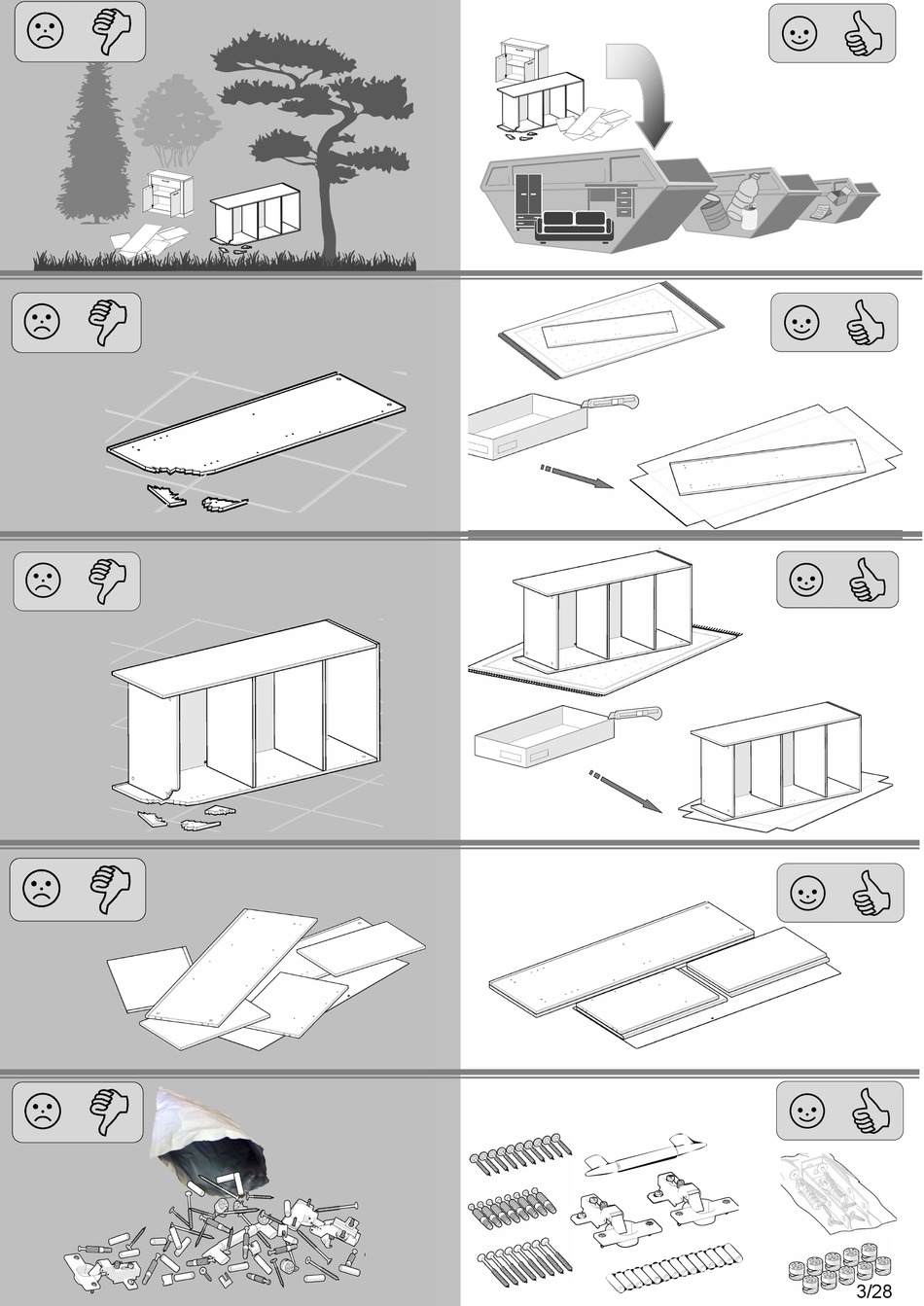 3/28