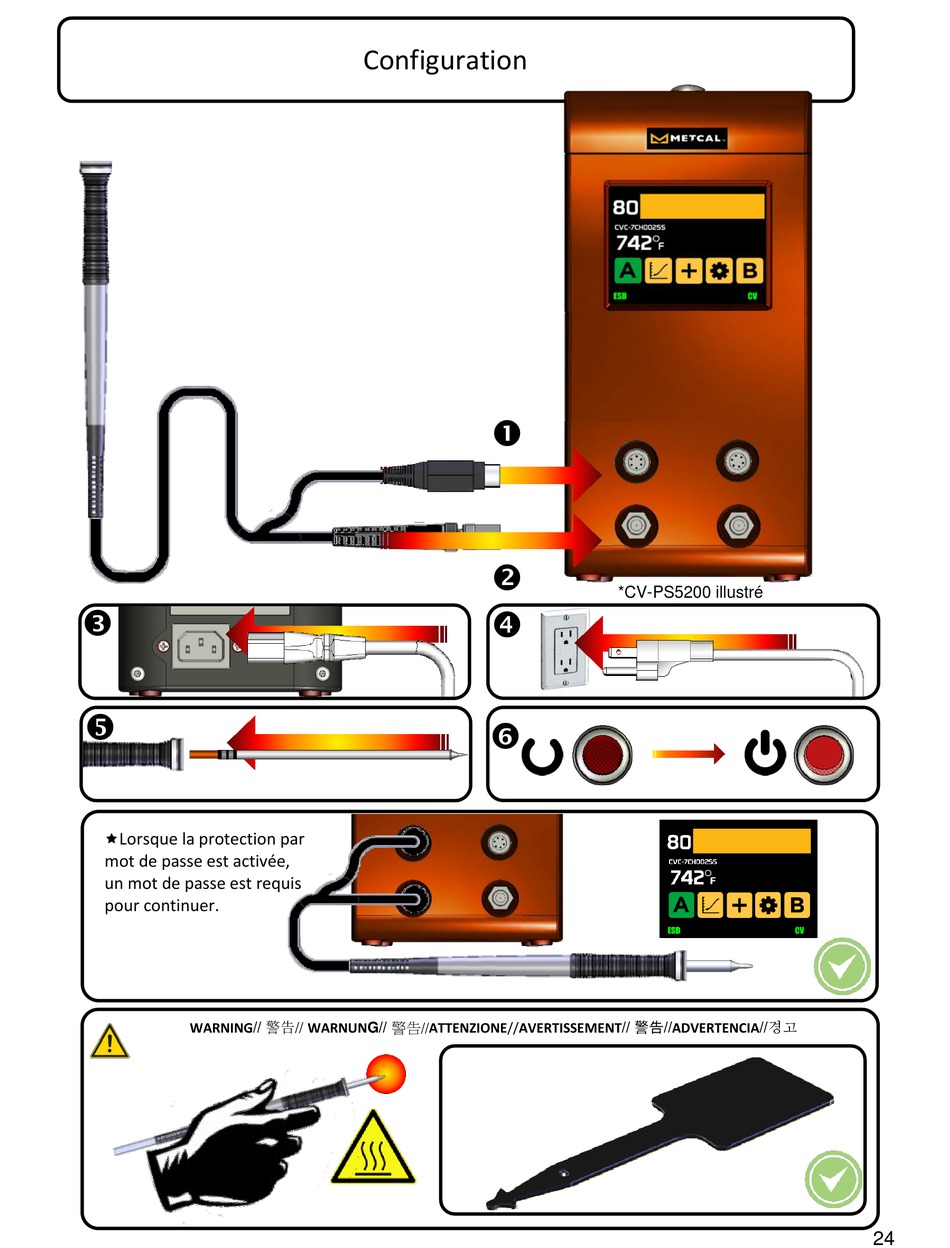 Configuration

METCAL

80
CVC-7CH0025S
742°F
A + B
ESD CV

❶

❷

*CV-PS5200 illustré

❸

❹

❺

❻

★Lorsque la protection par mot de passe est activée, un mot de passe est requis pour continuer.

80
CVC-7CH0025S
742°F
A + B
ESD CV

WARNING// 警告// WARNUNG// 警告//ATTENZIONE//AVERTISSEMENT// 警告//ADVERTENCIA//경고

24