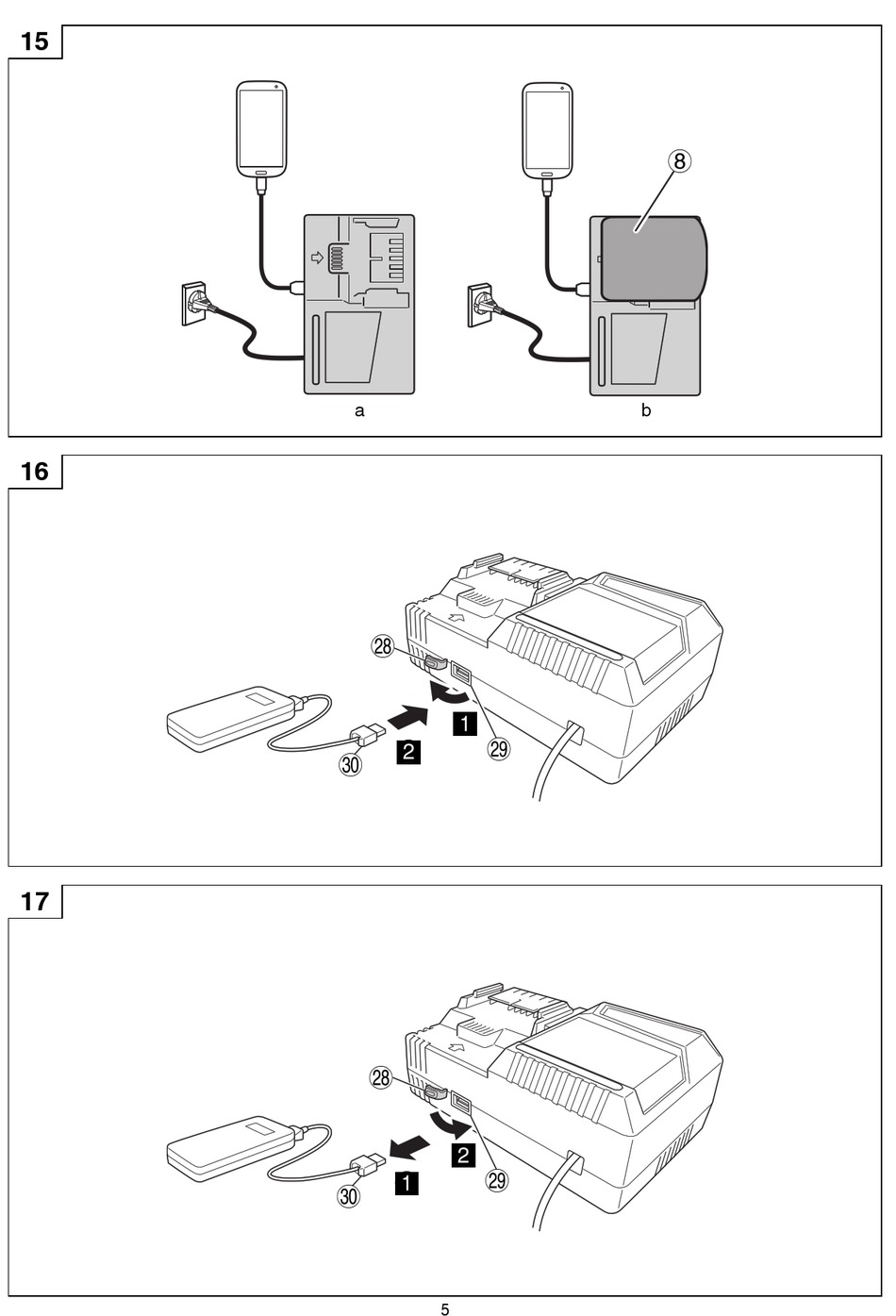 15

8

a

b

16

28

1

2

29

30

17

28

2

1

29

30

5