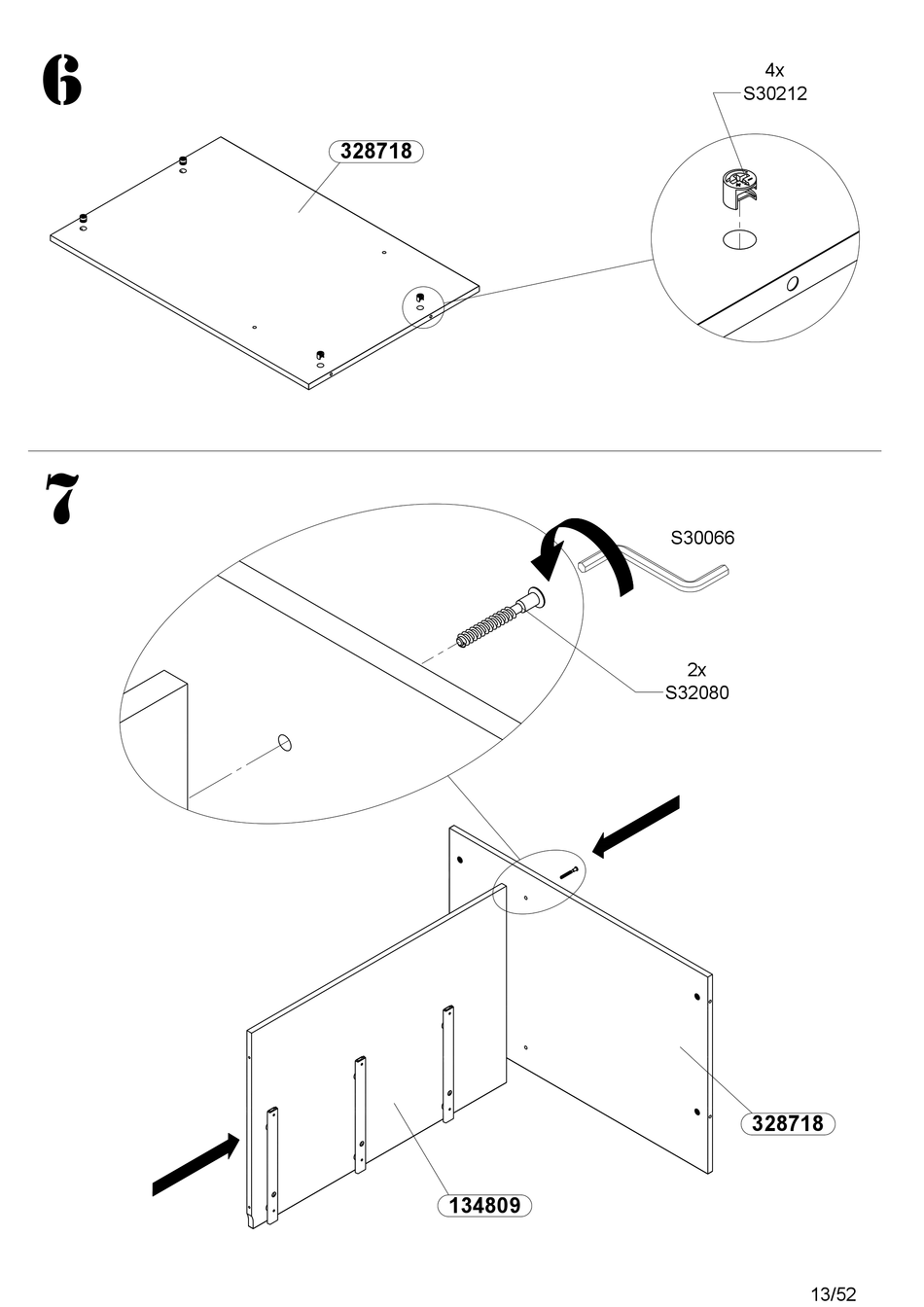 6

328718

4x
S30212

7

S30066

2x
S32080

328718

134809

13/52