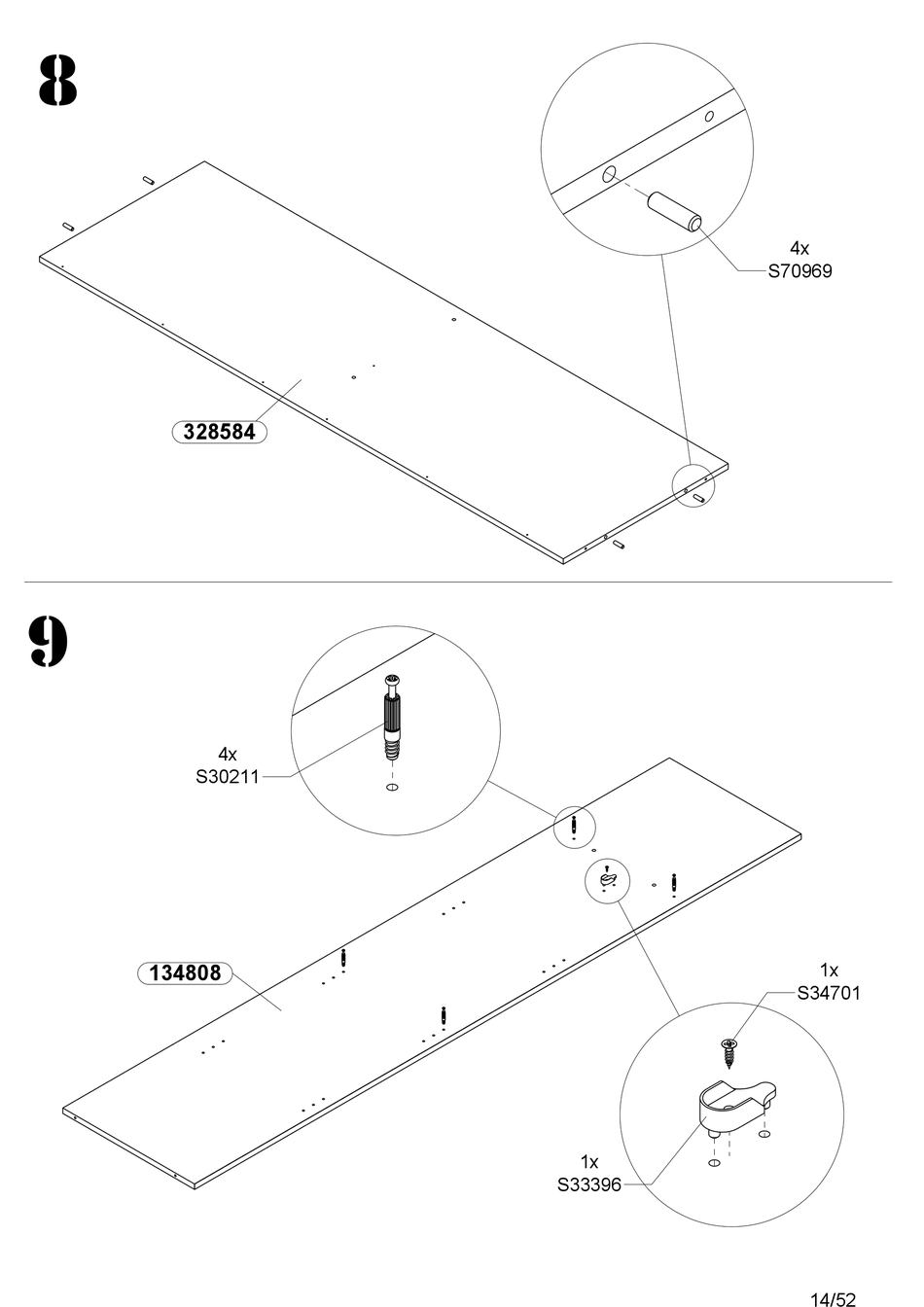 8

4x
S70969

328584

9

4x
S30211

134808

1x
S34701

1x
S33396

14/52