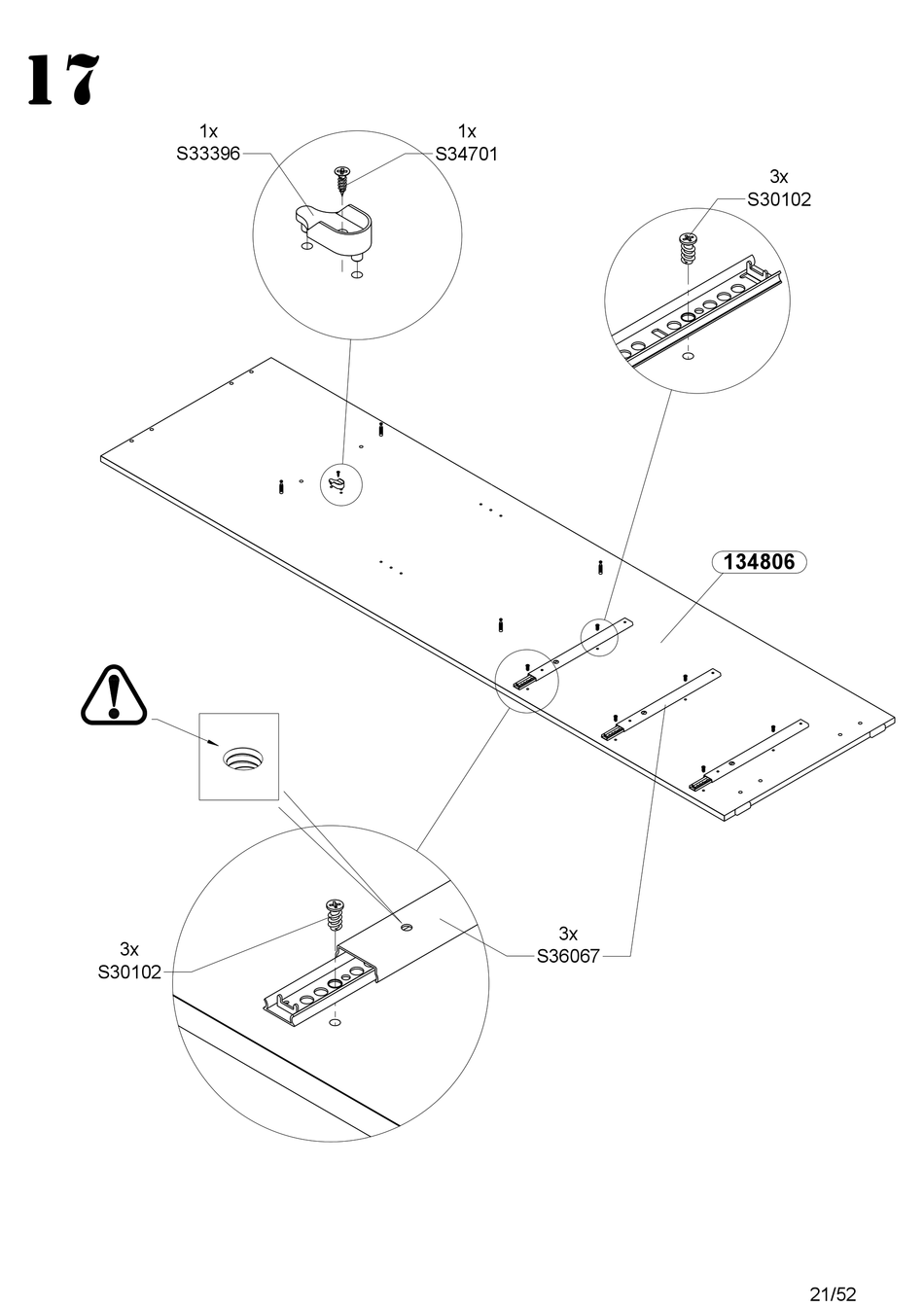 17

1x
S33396

1x
S34701

3x
S30102

134806

3x
S30102

3x
S36067

21/52