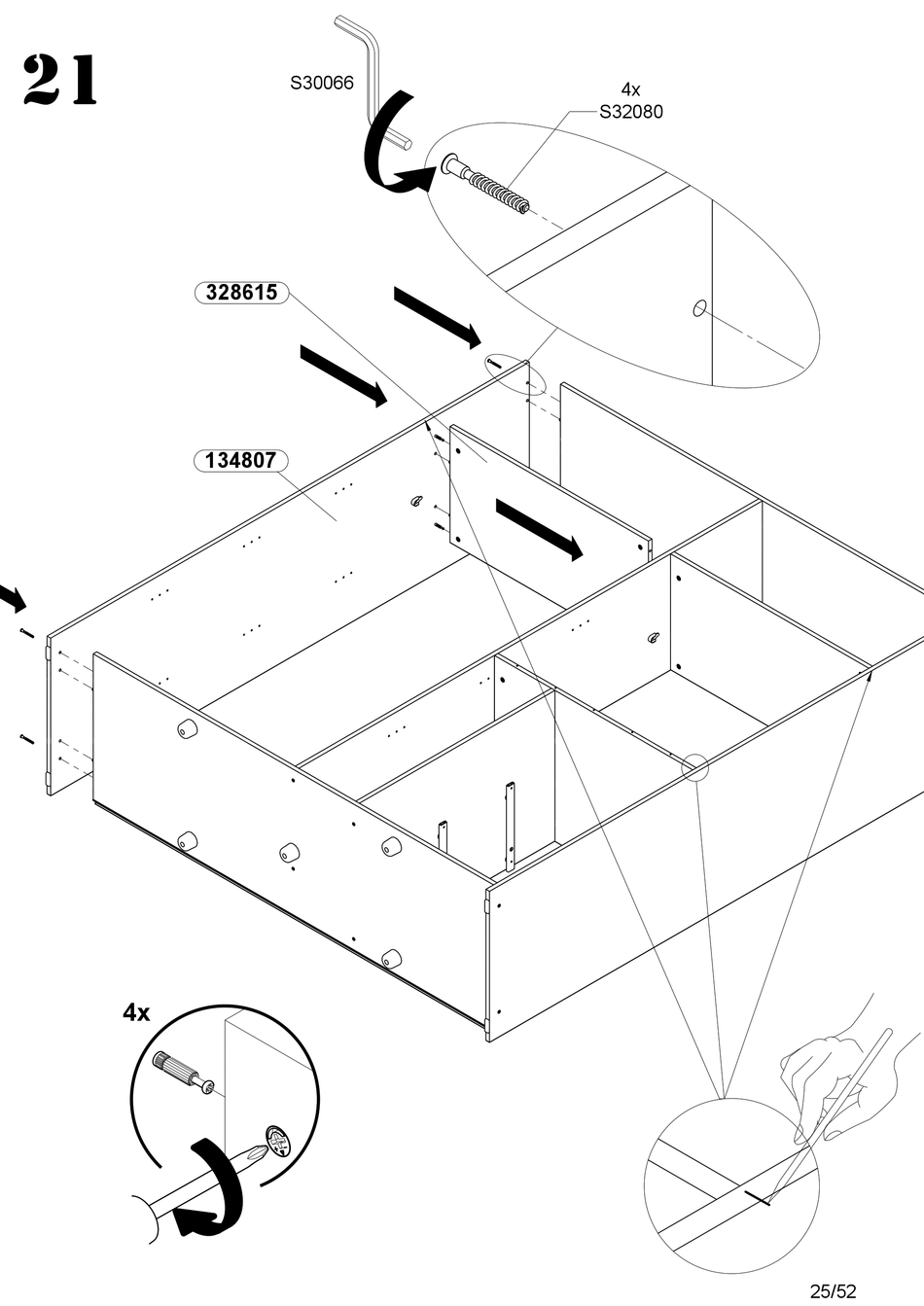 21

S30066

4x
S32080

328615

134807

4x

25/52