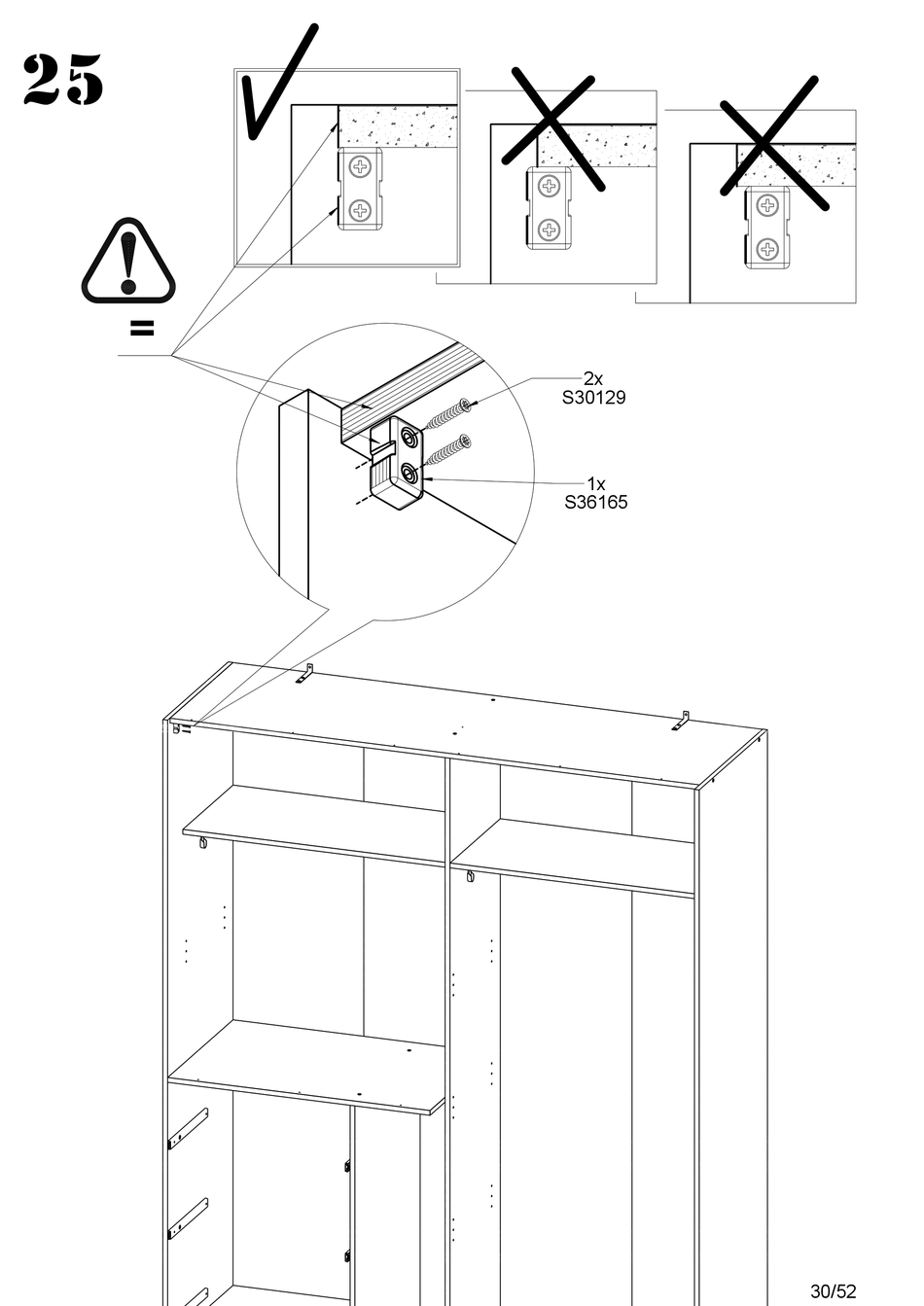 25

=

2x
S30129

1x
S36165

30/52