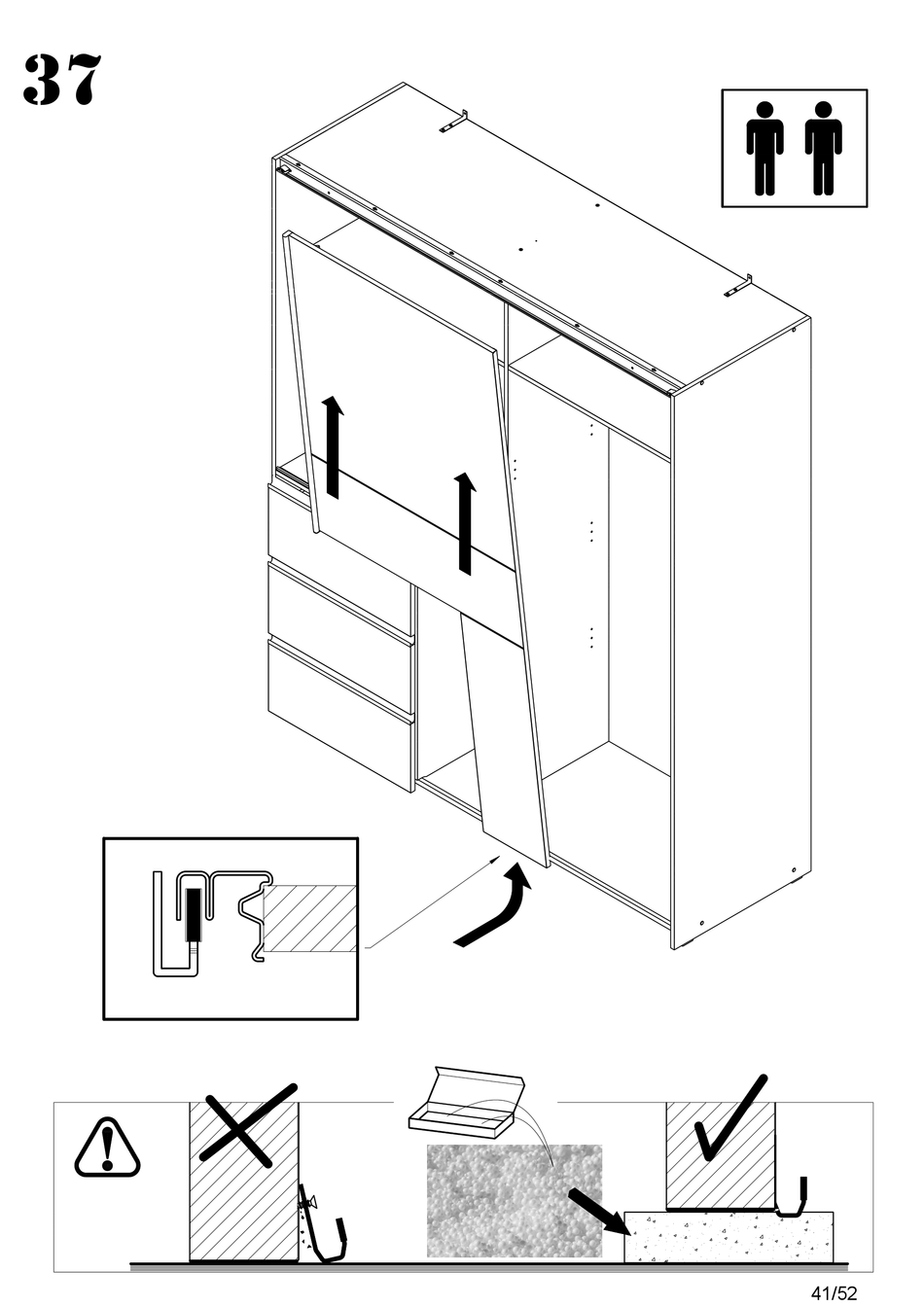 37

41/52