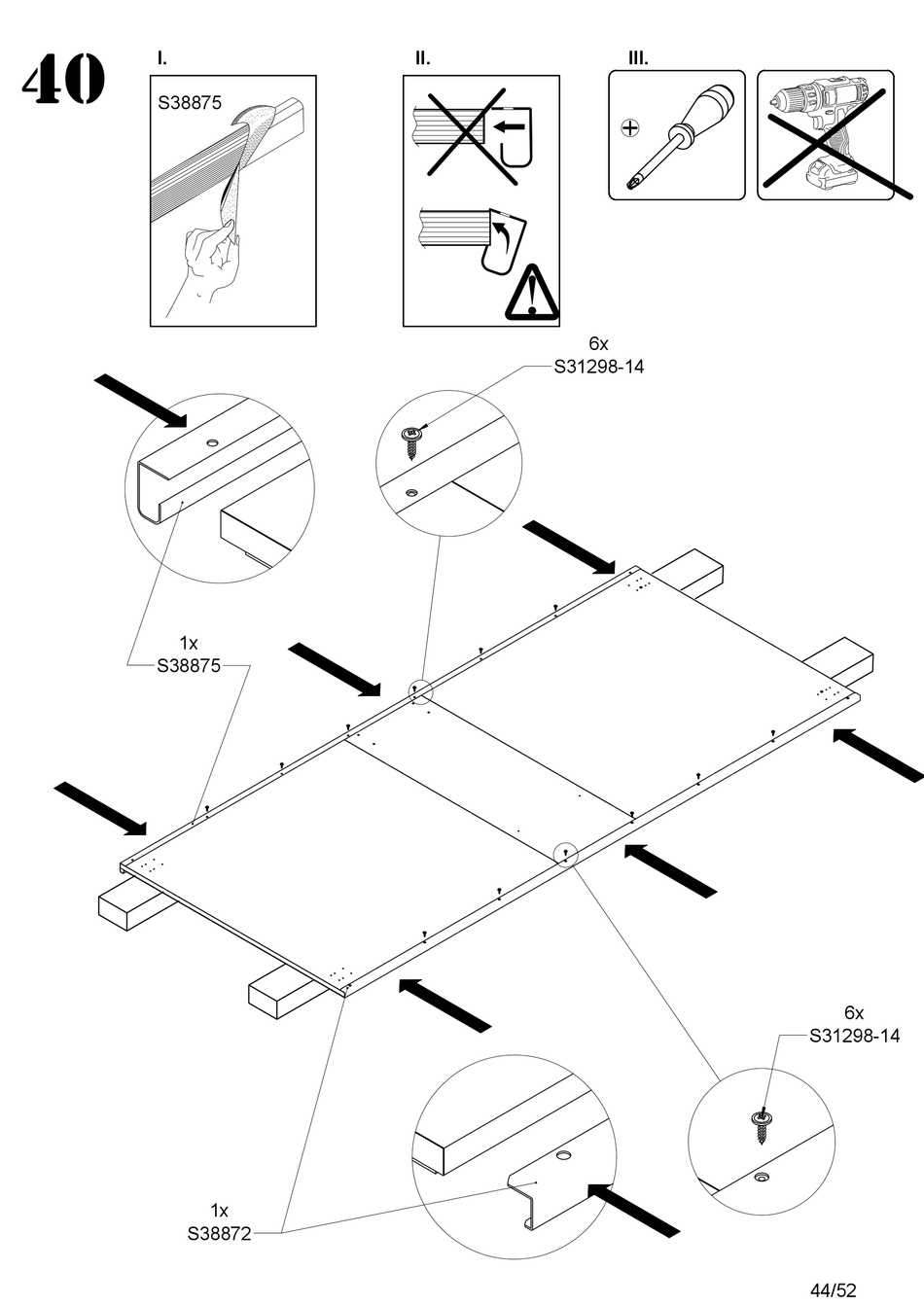 40

I.

S38875

II.

III.

6x
S31298-14

1x
S38875

6x
S31298-14

1x
S38872

44/52