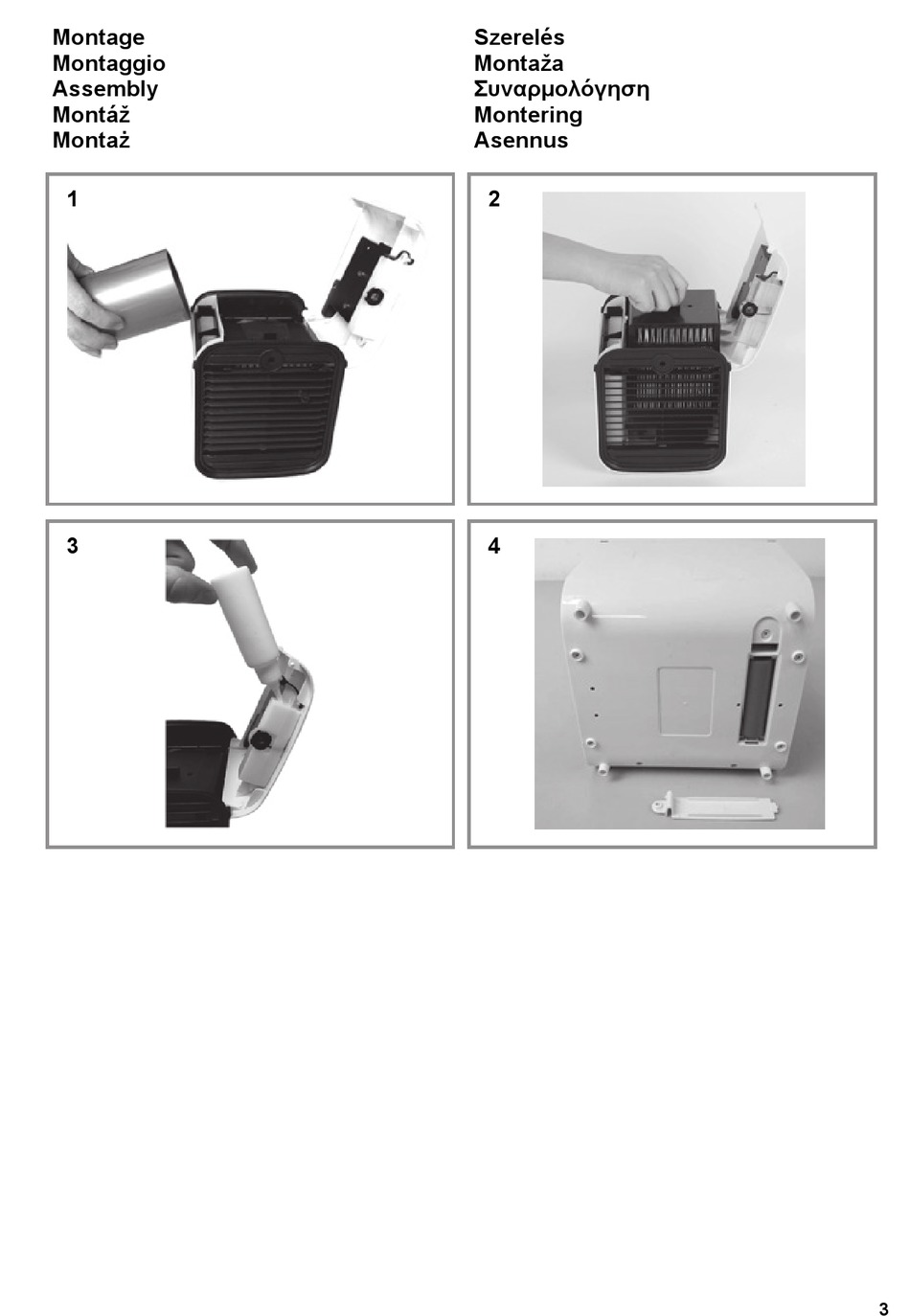 Montage
Montaggio
Assembly
Montáž
Montaż

Szerelés
Montaža
Συναρμολόγηση
Montering
Asennus

1

2

3

4

3