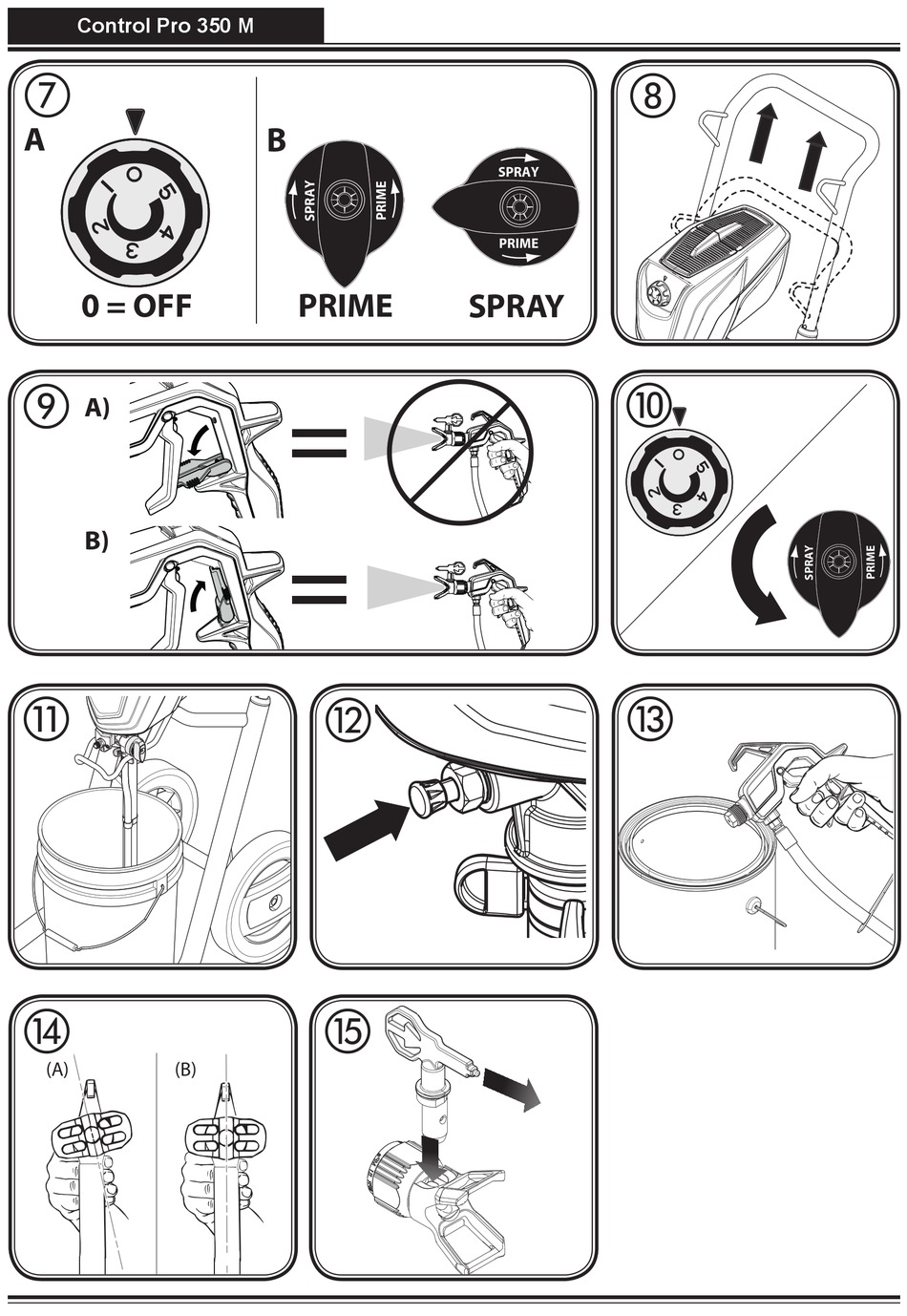 Control Pro 350 M

7

A

0 1 2 3 4 5

0 = OFF

B

SPRAY PRIME

PRIME

SPRAY PRIME

SPRAY

8

9

A)

B)

10

0 1 2 3 4 5

SPRAY PRIME

11

12

13

14

(A)

(B)

15