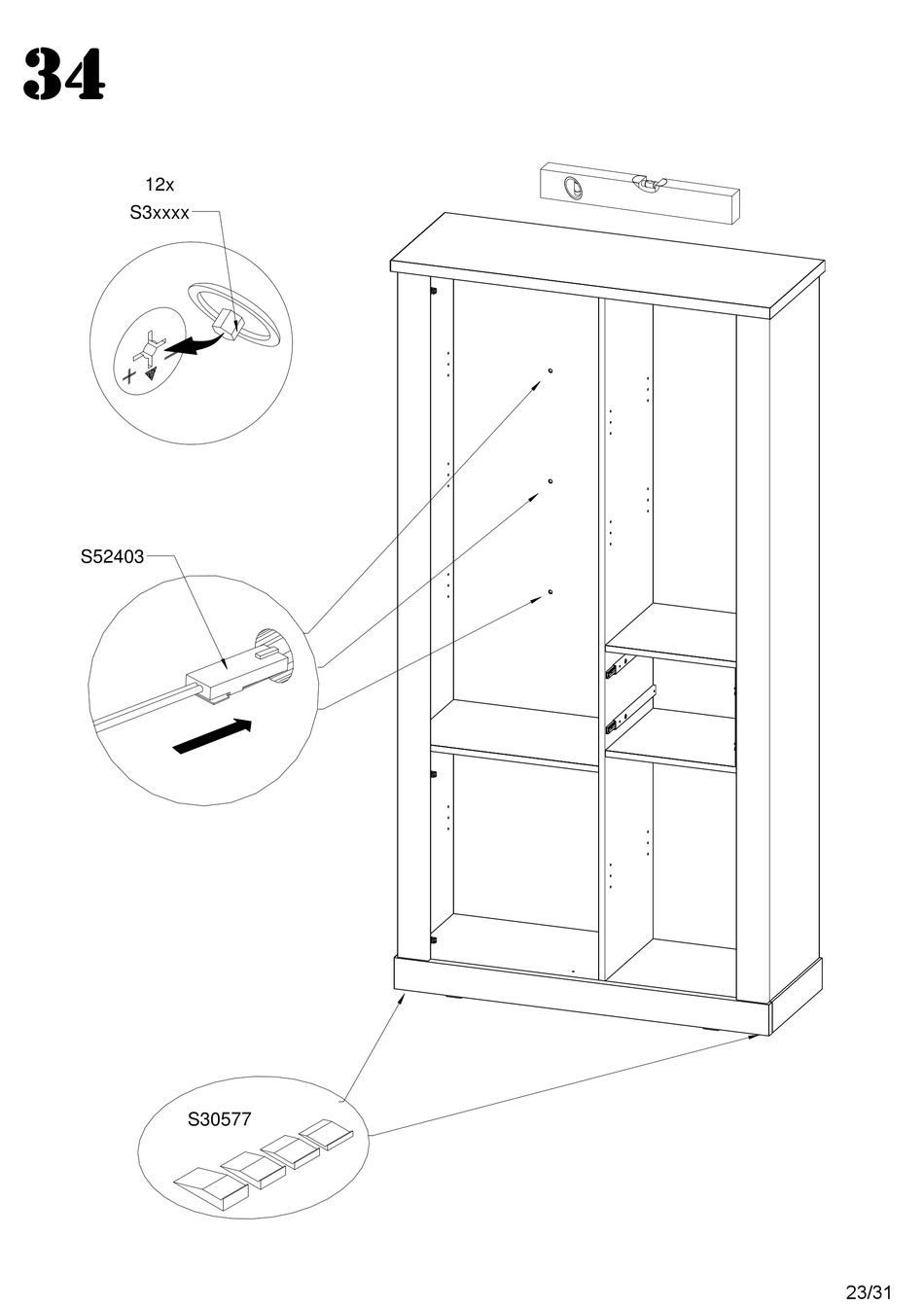 34

12x
S3xxxx

S52403

S30577

23/31