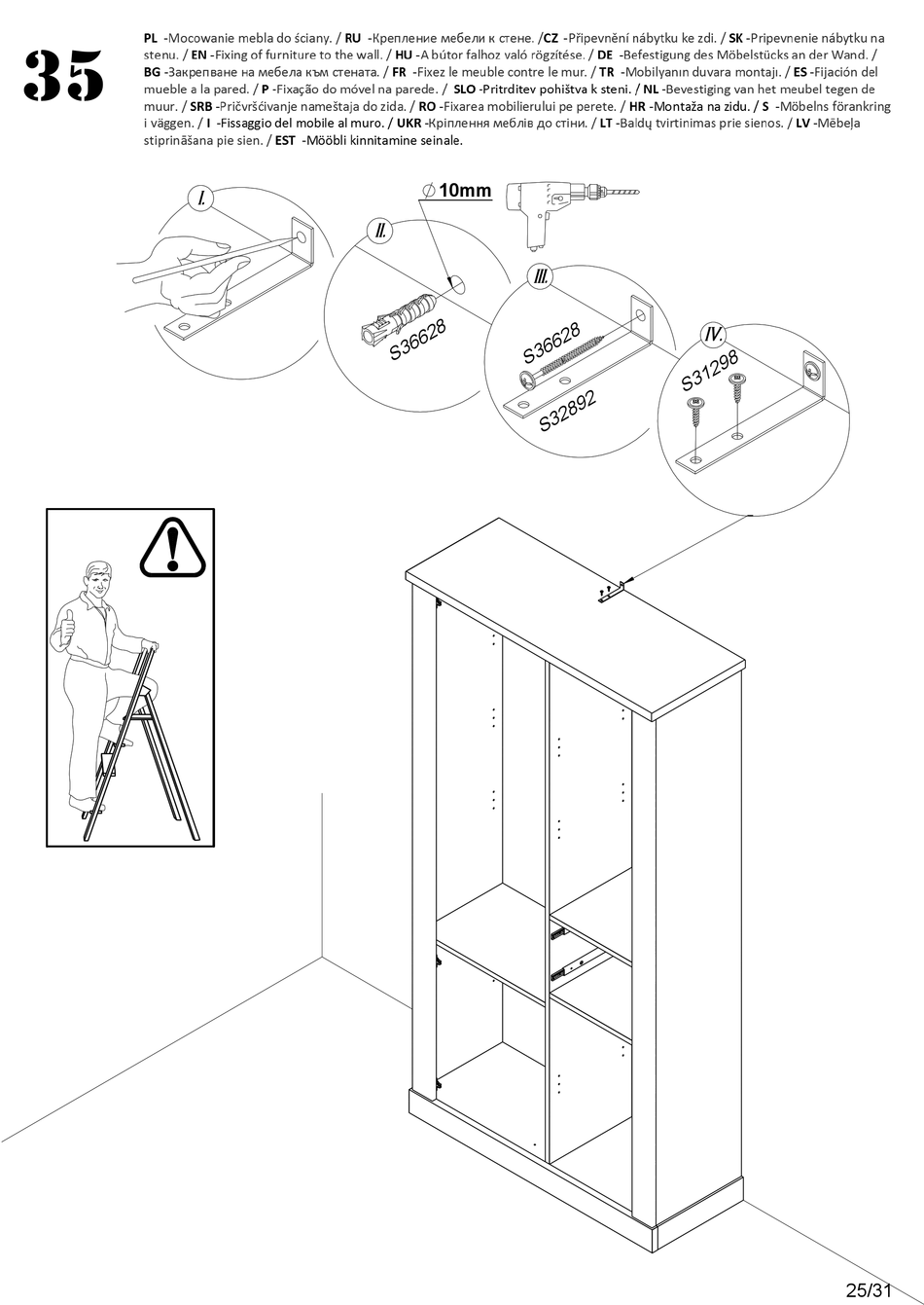 35

PL -Mocowanie mebla do ściany. / RU -Крепление мебели к стене. /CZ -Připevnění nábytku ke zdi. / SK -Pripevnenie nábytku na stenu. / EN -Fixing of furniture to the wall. / HU -A bútor falhoz való rögzítése. / DE -Befestigung des Möbelstücks an der Wand. / BG -Закрепване на мебела към стената. / FR -Fixez le meuble contre le mur. / TR -Mobilyanın duvara montajı. / ES -Fijación del mueble a la pared. / P -Fixação do móvel na parede. / SLO -Pritrditev pohištva k steni. / NL -Bevestiging van het meubel tegen de muur. / SRB -Pričvršćivanje nameštaja do zida. / RO -Fixarea mobilierului pe perete. / HR -Montaža na zidu. / S -Möbelns förankring i väggen. / I -Fissaggio del mobile al muro. / UKR -Кріплення меблів до стіни. / LT -Baldų tvirtinimas prie sienos. / LV -Mēbeļa stiprināšana pie sien. / EST -Mööbli kinnitamine seinale.

I.

II.

$\varnothing$10mm

S36628

III.

S36628

S32892

IV.

S31298

25/31