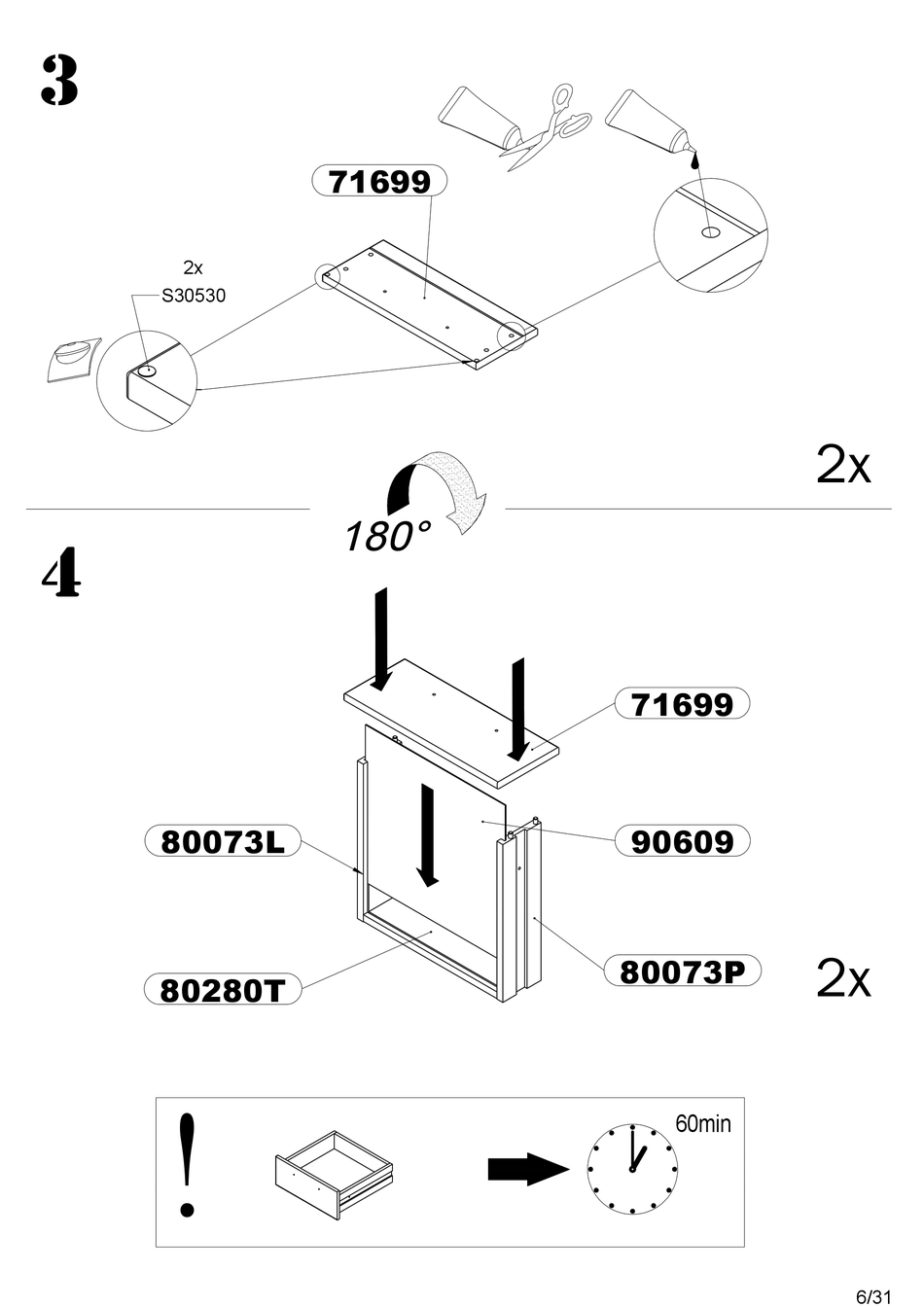 3

71699

2x
S30530

2x

180°

4

71699

80073L

90609

80280T

80073P

2x

!

60min

6/31