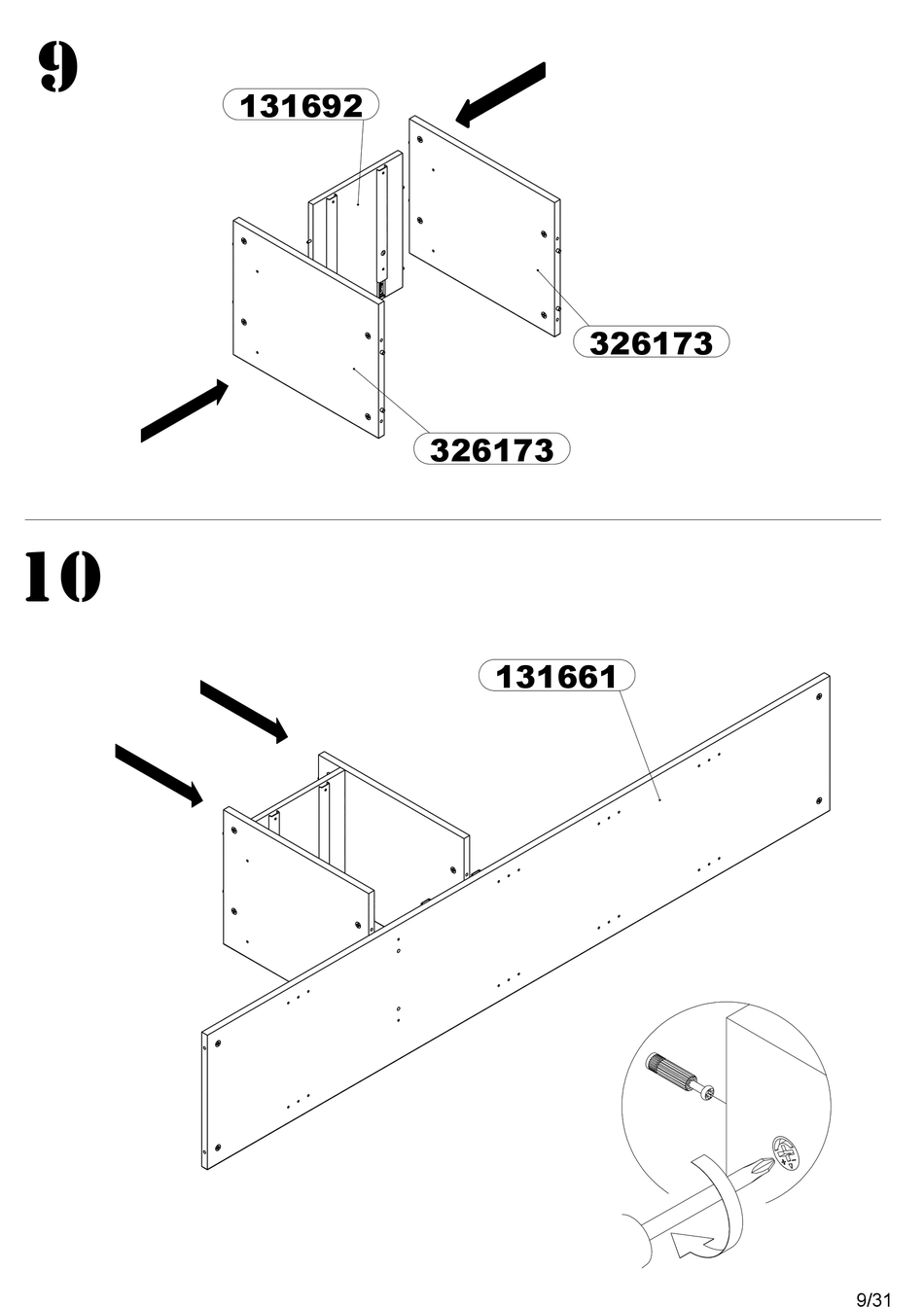 9

131692

326173

326173

10

131661

9/31