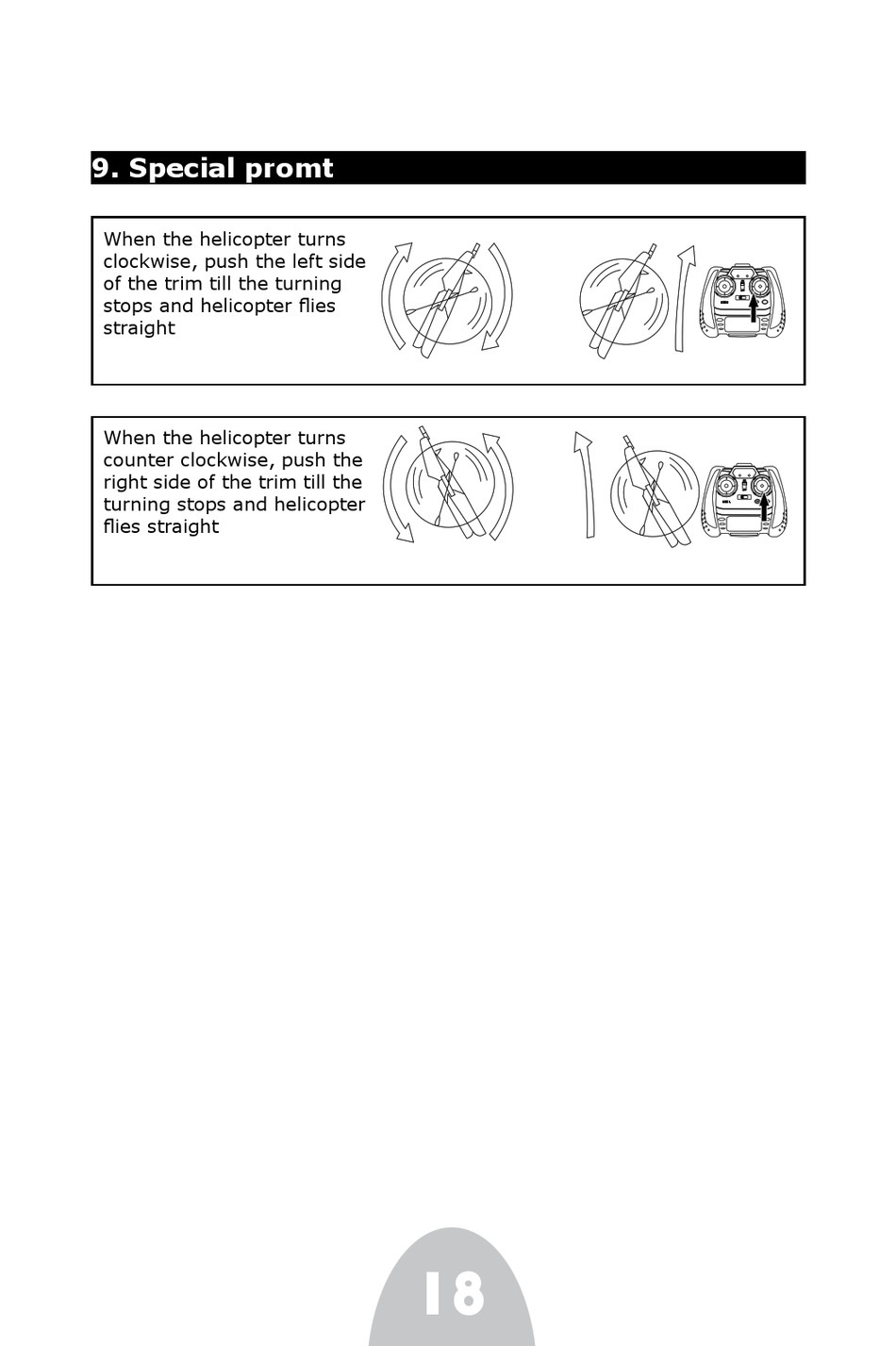 9. Special promt

When the helicopter turns clockwise, push the left side of the trim till the turning stops and helicopter flies straight

When the helicopter turns counter clockwise, push the right side of the trim till the turning stops and helicopter flies straight

18