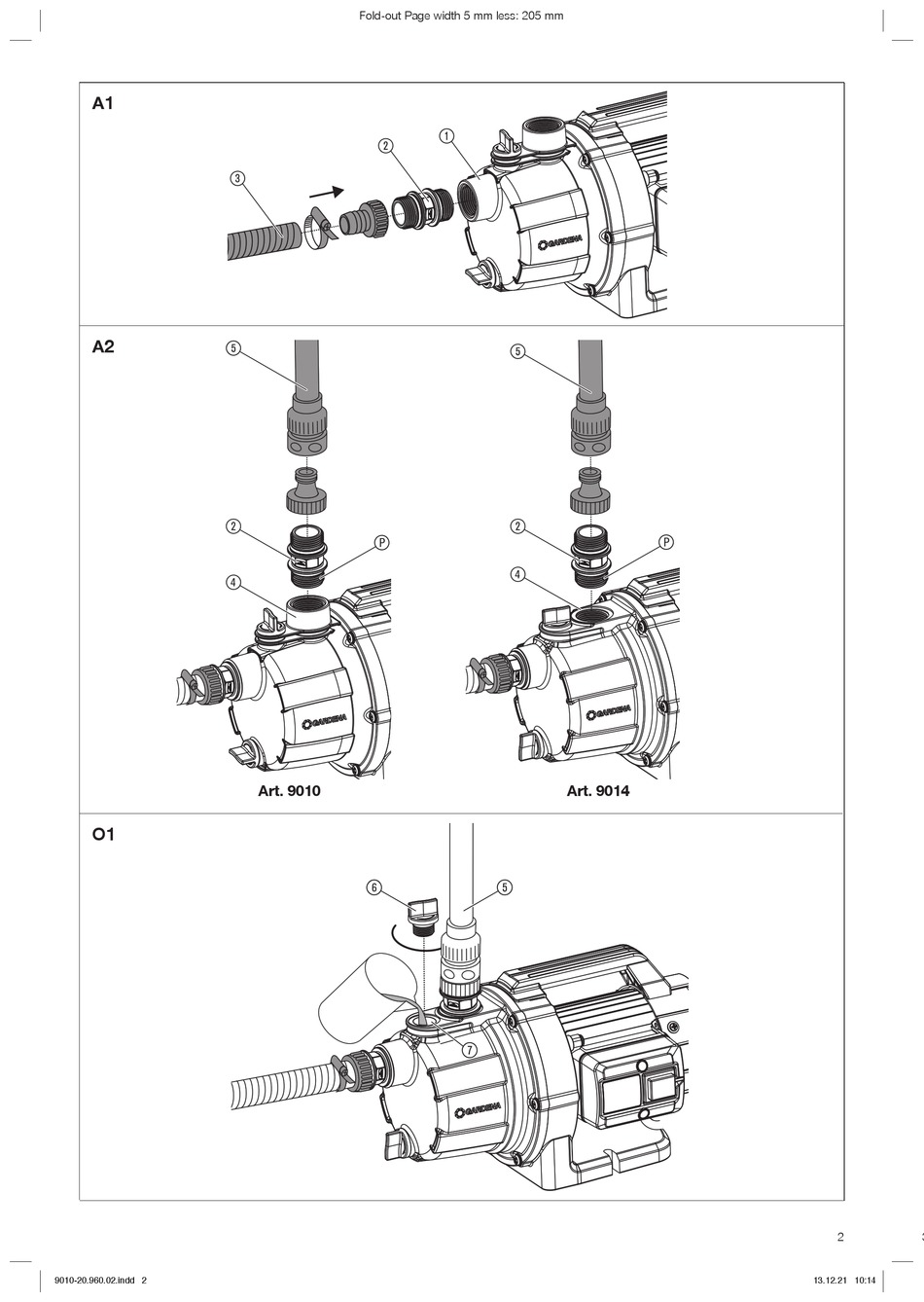 Fold-out Page width 5 mm less: 205 mm

A1

3
2
1
GARDENA

A2

5
2
P
4
GARDENA
Art. 9010

5
2
P
4
GARDENA
Art. 9014

O1

6
5
7
GARDENA

2

9010-20.960.02.indd 2
13.12.21 10:14