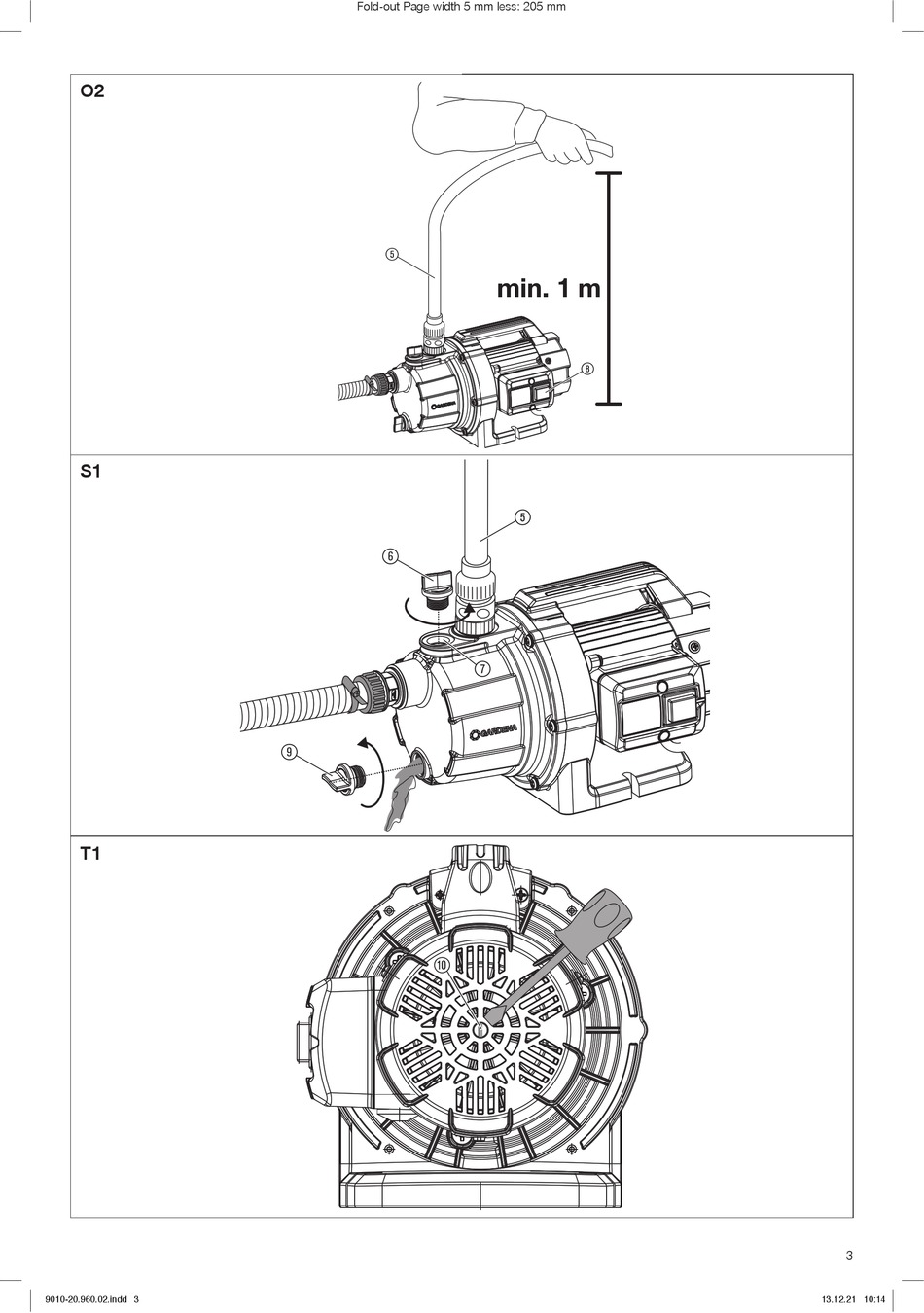 Fold-out Page width 5 mm less: 205 mm

O2

5

min. 1 m

8

GARDENA

S1

5

6

7

GARDENA

9

T1

10

3

9010-20.960.02.indd 3

13.12.21 10:14