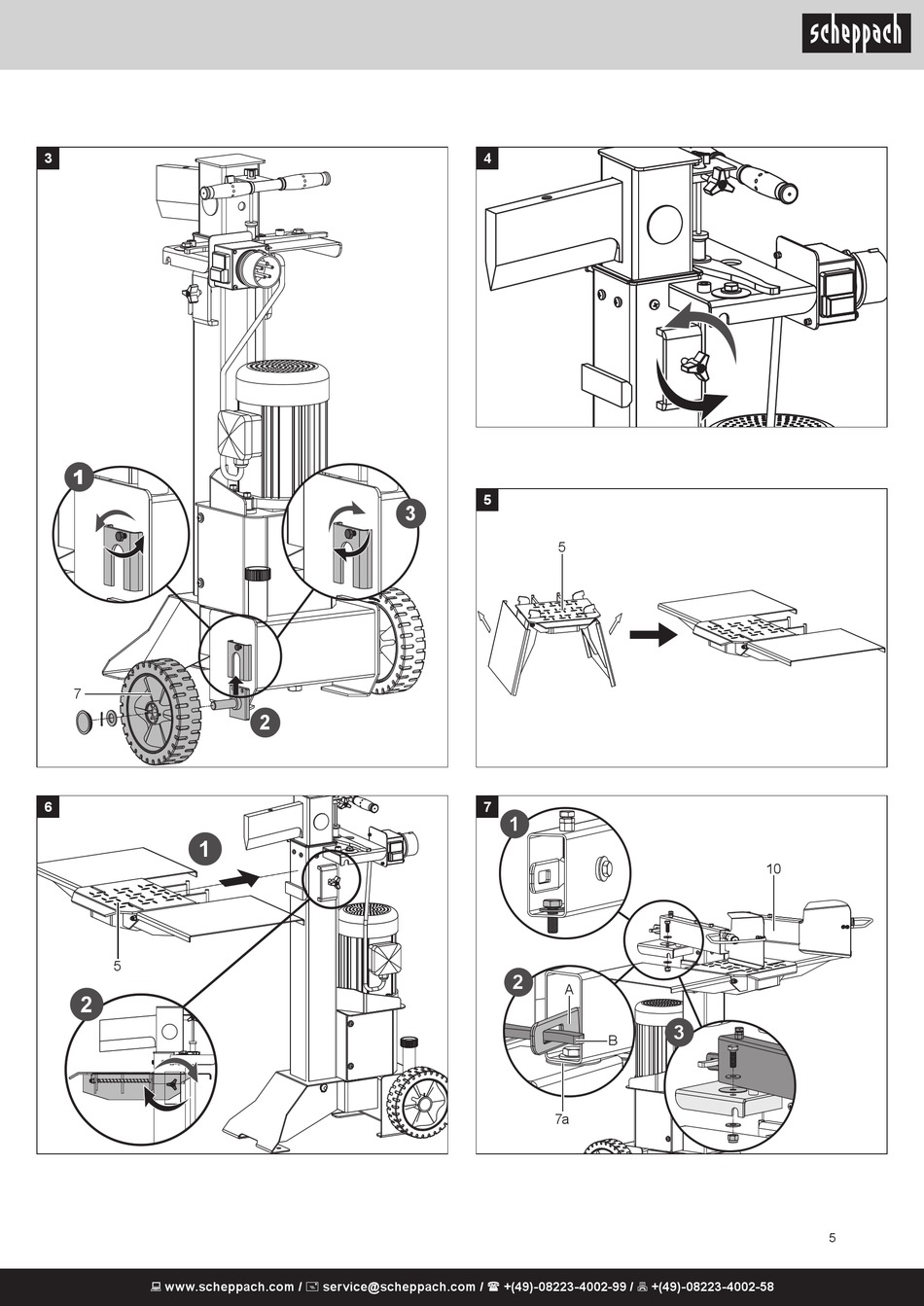 scheppach

3

1

3

7

2

4

5

5

6

1

5

2

7

1

10

2

A

B

3

7a

5

www.scheppach.com / service@scheppach.com / +(49)-08223-4002-99 / +(49)-08223-4002-58