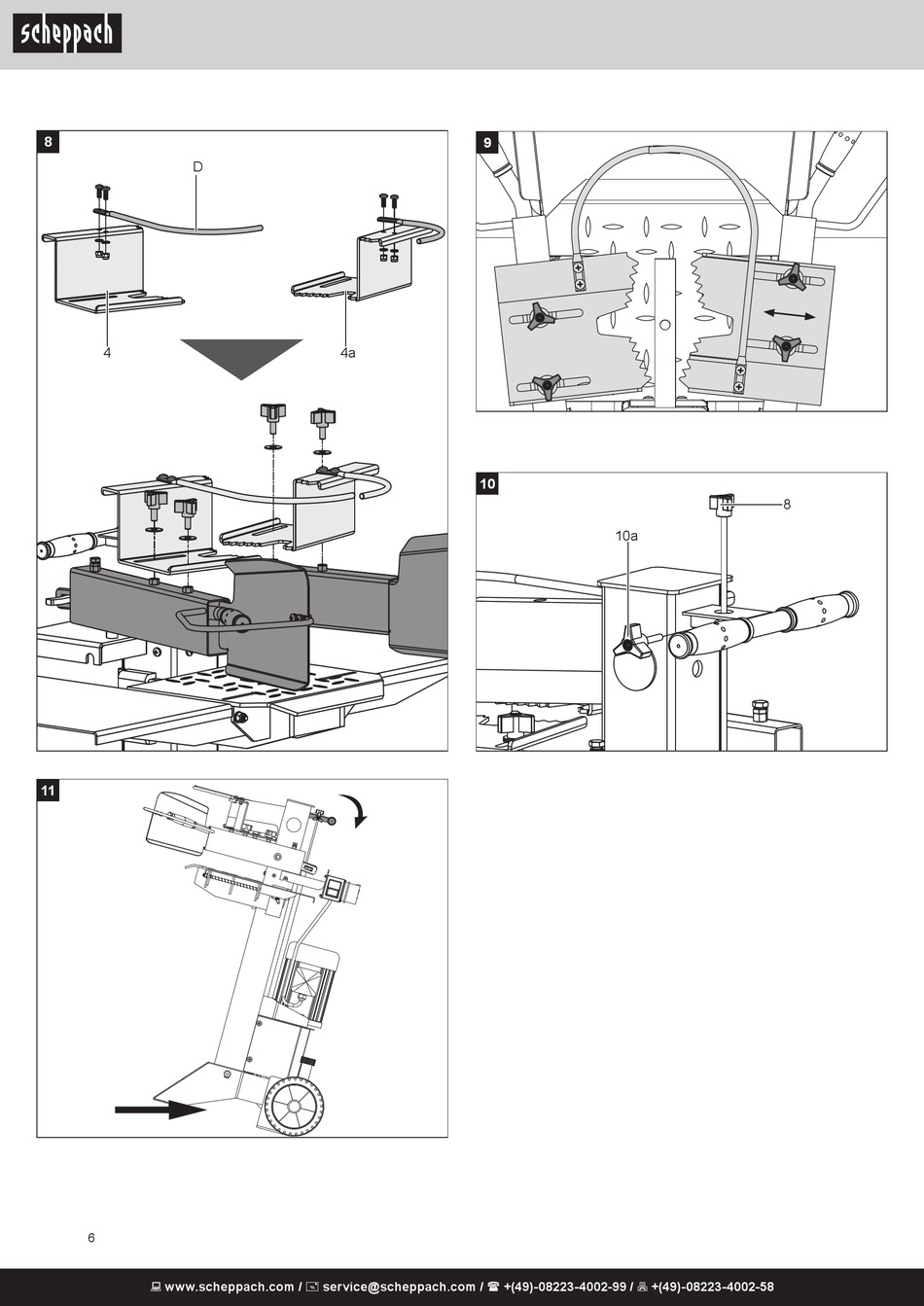 scheppach

8

D

4

4a

9

10

8

10a

11

6

www.scheppach.com / service@scheppach.com / +(49)-08223-4002-99 / +(49)-08223-4002-58