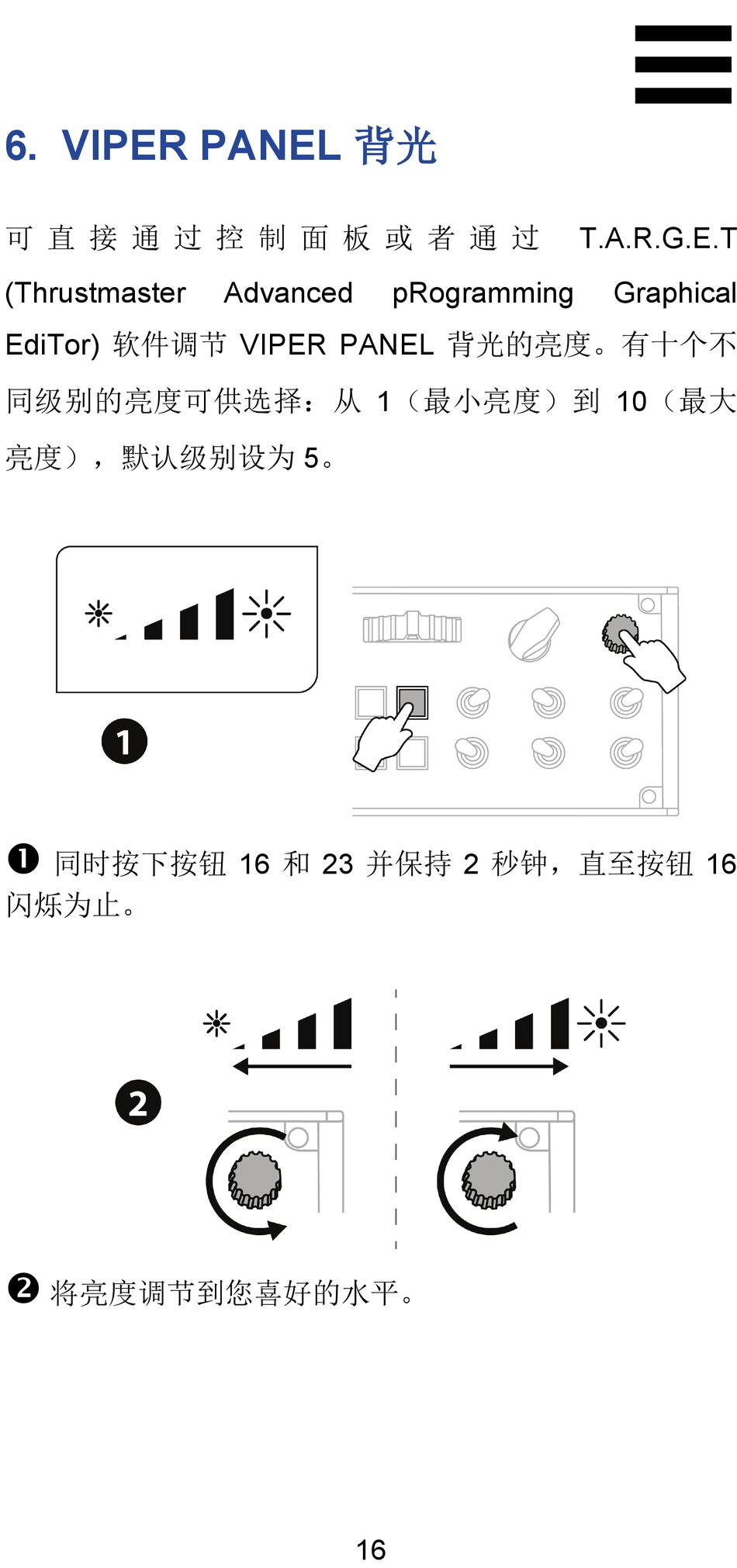 6. VIPER PANEL 背光

可直接通过控制面板或者通过 T.A.R.G.E.T (Thrustmaster Advanced pRogramming Graphical EdiTor) 软件调节 VIPER PANEL 背光的亮度。有十个不同级别的亮度可供选择：从 1（最小亮度）到 10（最大亮度），默认级别设为 5。

1

❶ 同时按下按钮 16 和 23 并保持 2 秒钟，直至按钮 16 闪烁为止。

2

❷ 将亮度调节到您喜好的水平。

16