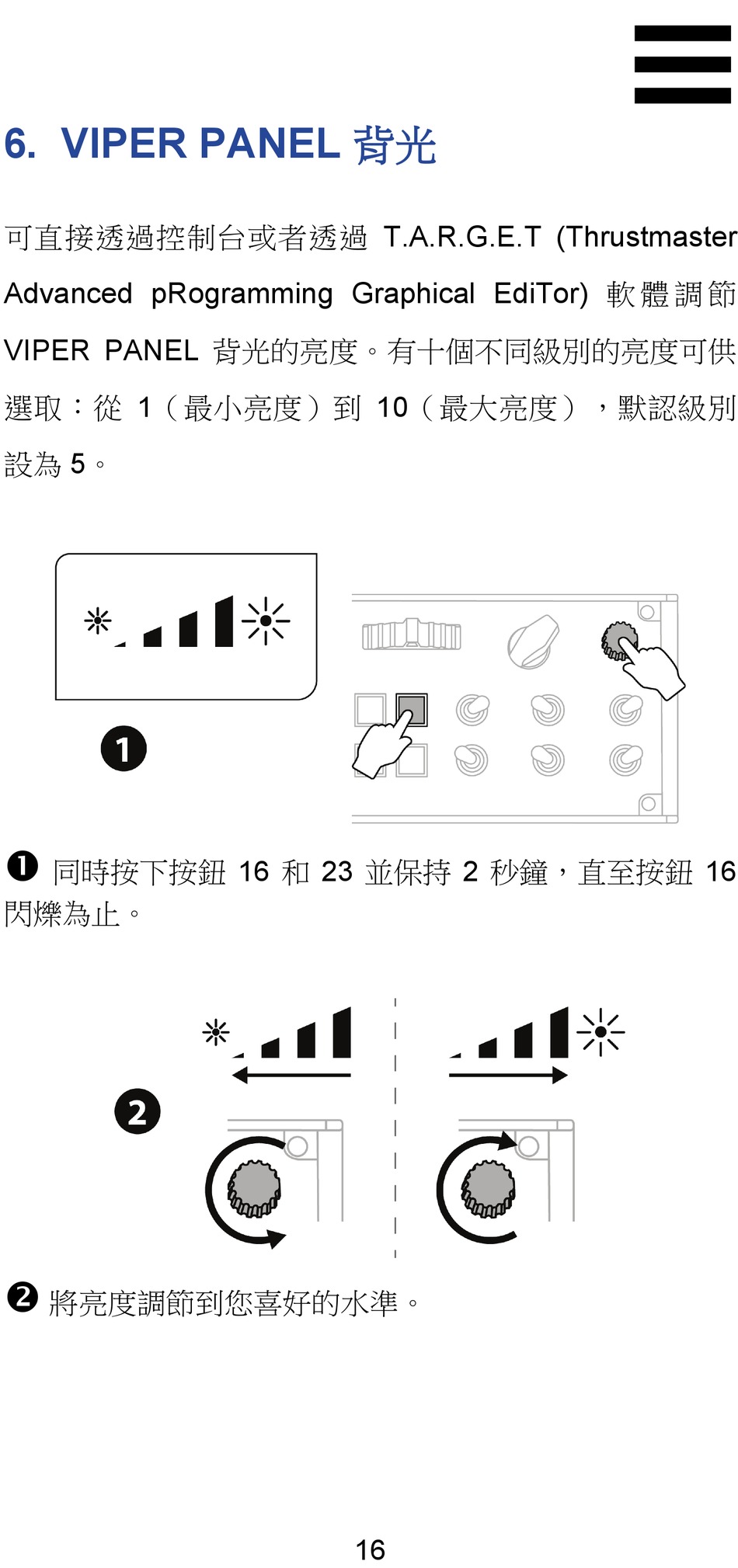 6. VIPER PANEL 背光

可直接透過控制台或者透過 T.A.R.G.E.T (Thrustmaster Advanced pRogramming Graphical EdiTor) 軟體調節 VIPER PANEL 背光的亮度。有十個不同級別的亮度可供選取：從 1（最小亮度）到 10（最大亮度），默認級別設為 5。

1

❶ 同時按下按鈕 16 和 23 並保持 2 秒鐘，直至按鈕 16 閃爍為止。

2

❷ 將亮度調節到您喜好的水準。

16