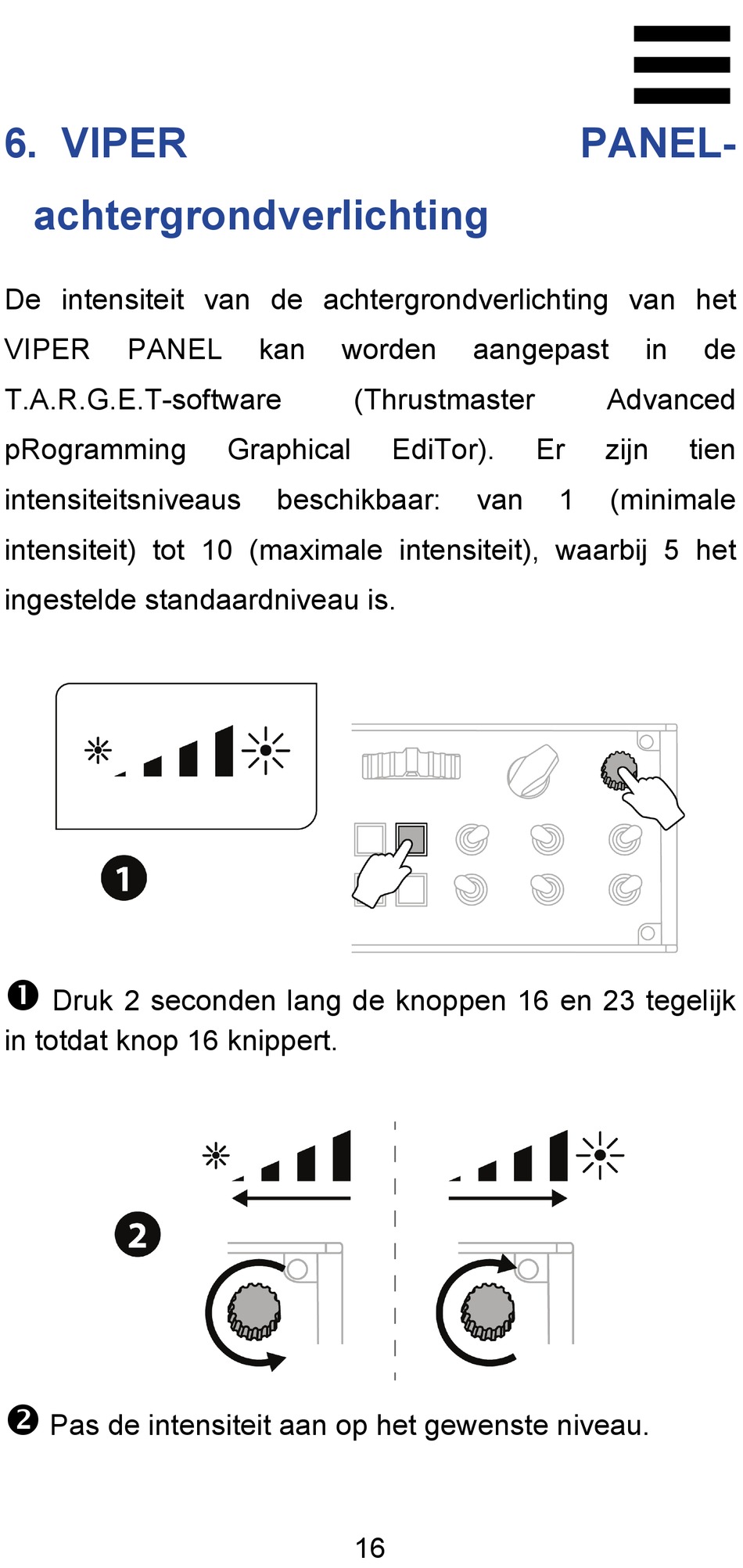 6. VIPER PANEL-achtergrondverlichting

De intensiteit van de achtergrondverlichting van het VIPER PANEL kan worden aangepast in de T.A.R.G.E.T-software (Thrustmaster Advanced pRogramming Graphical EdiTor). Er zijn tien intensiteitsniveaus beschikbaar: van 1 (minimale intensiteit) tot 10 (maximale intensiteit), waarbij 5 het ingestelde standaardniveau is.

1

❶ Druk 2 seconden lang de knoppen 16 en 23 tegelijk in totdat knop 16 knippert.

2

❷ Pas de intensiteit aan op het gewenste niveau.

16