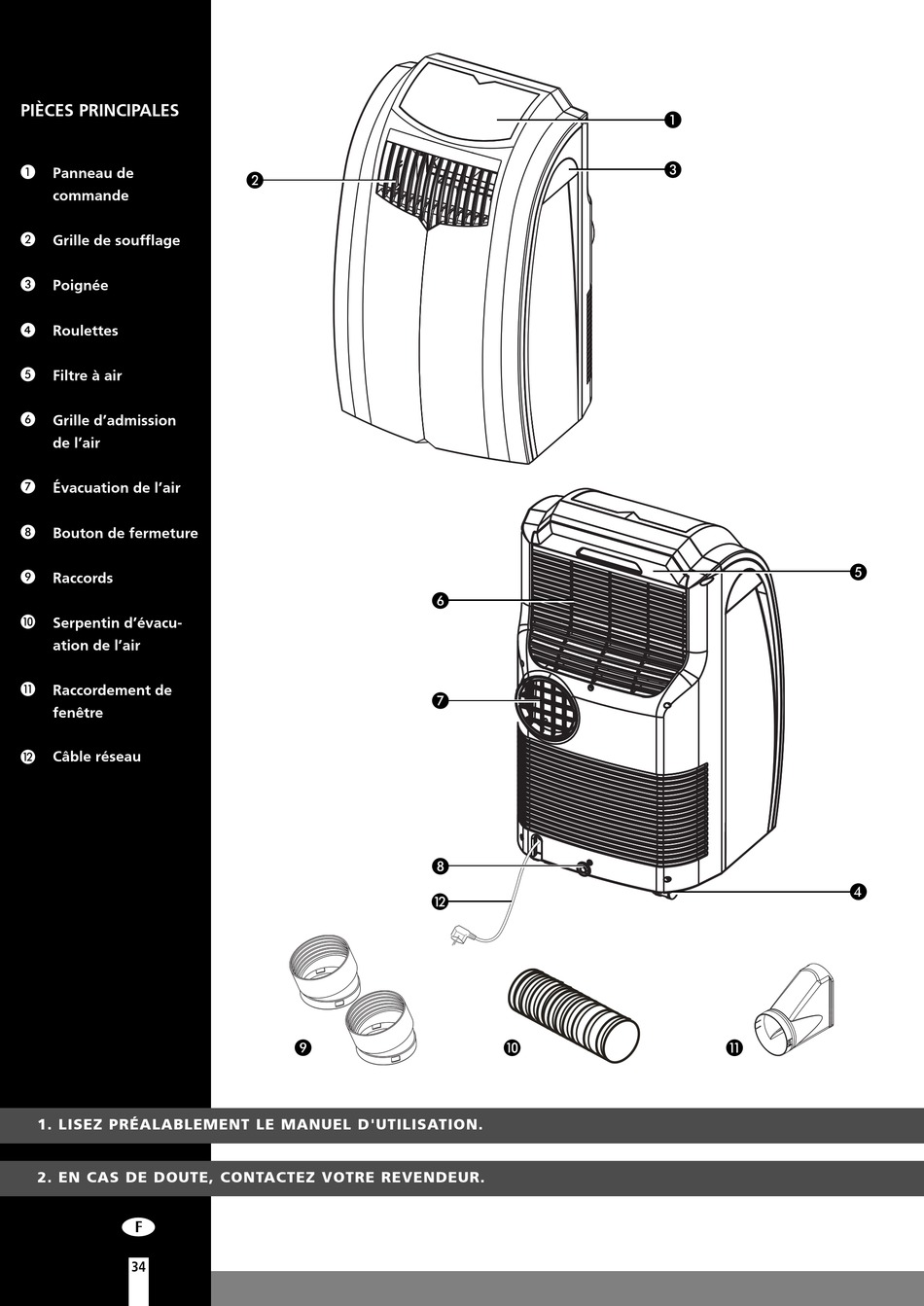 PIÈCES PRINCIPALES

❶ Panneau de commande

❷ Grille de soufflage

❸ Poignée

❹ Roulettes

❺ Filtre à air

❻ Grille d'admission de l'air

❼ Évacuation de l'air

❽ Bouton de fermeture

❾ Raccords

❿ Serpentin d'évacuation de l'air

⓫ Raccordement de fenêtre

⓬ Câble réseau

❶
❷
❸
❺
❻
❼
❽
⓬
❹
❾
❿
⓫

1. LISEZ PRÉALABLEMENT LE MANUEL D'UTILISATION.

2. EN CAS DE DOUTE, CONTACTEZ VOTRE REVENDEUR.

F

34