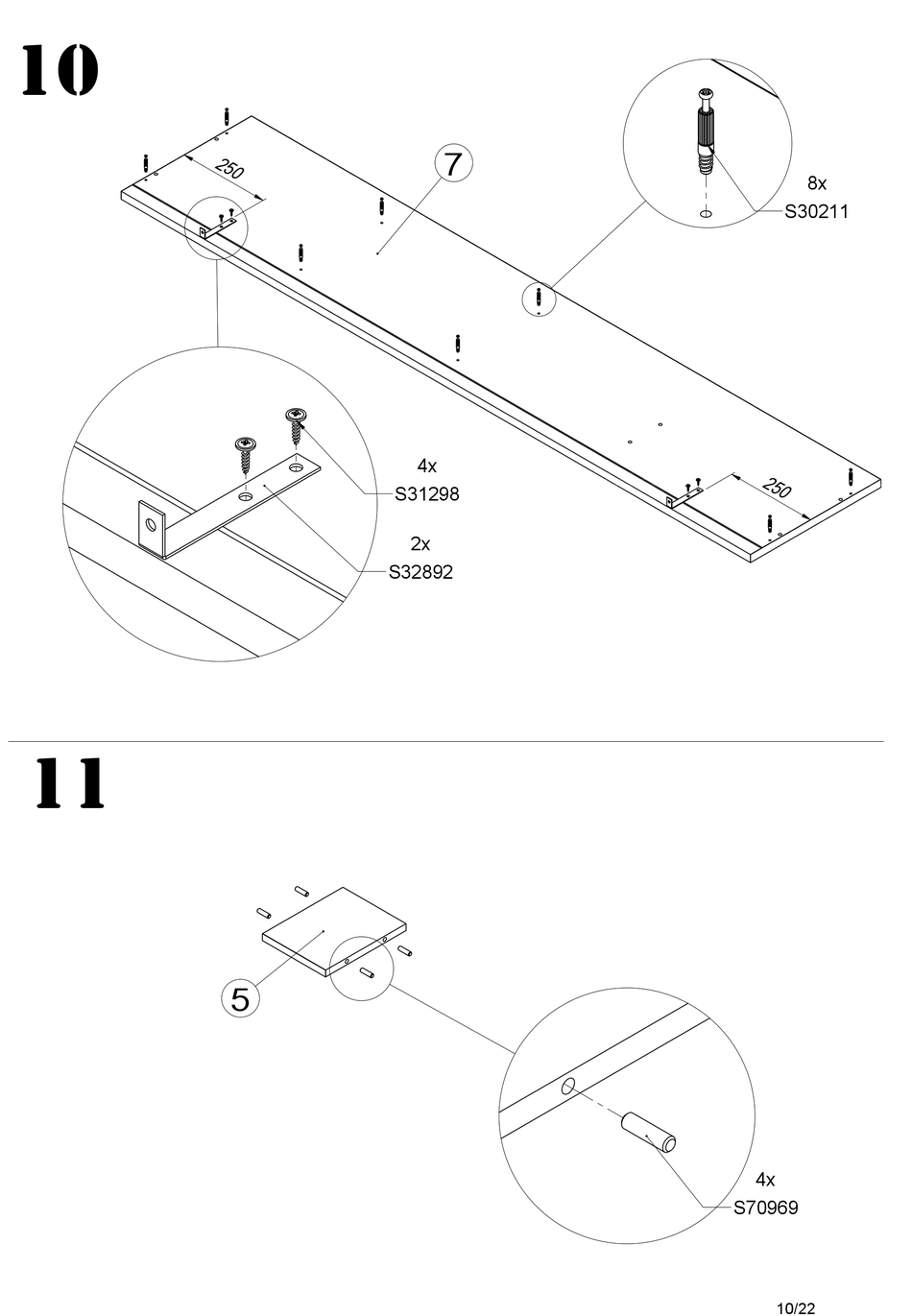 10

250

7

8x
S30211

4x
S31298

2x
S32892

250

11

5

4x
S70969

10/22