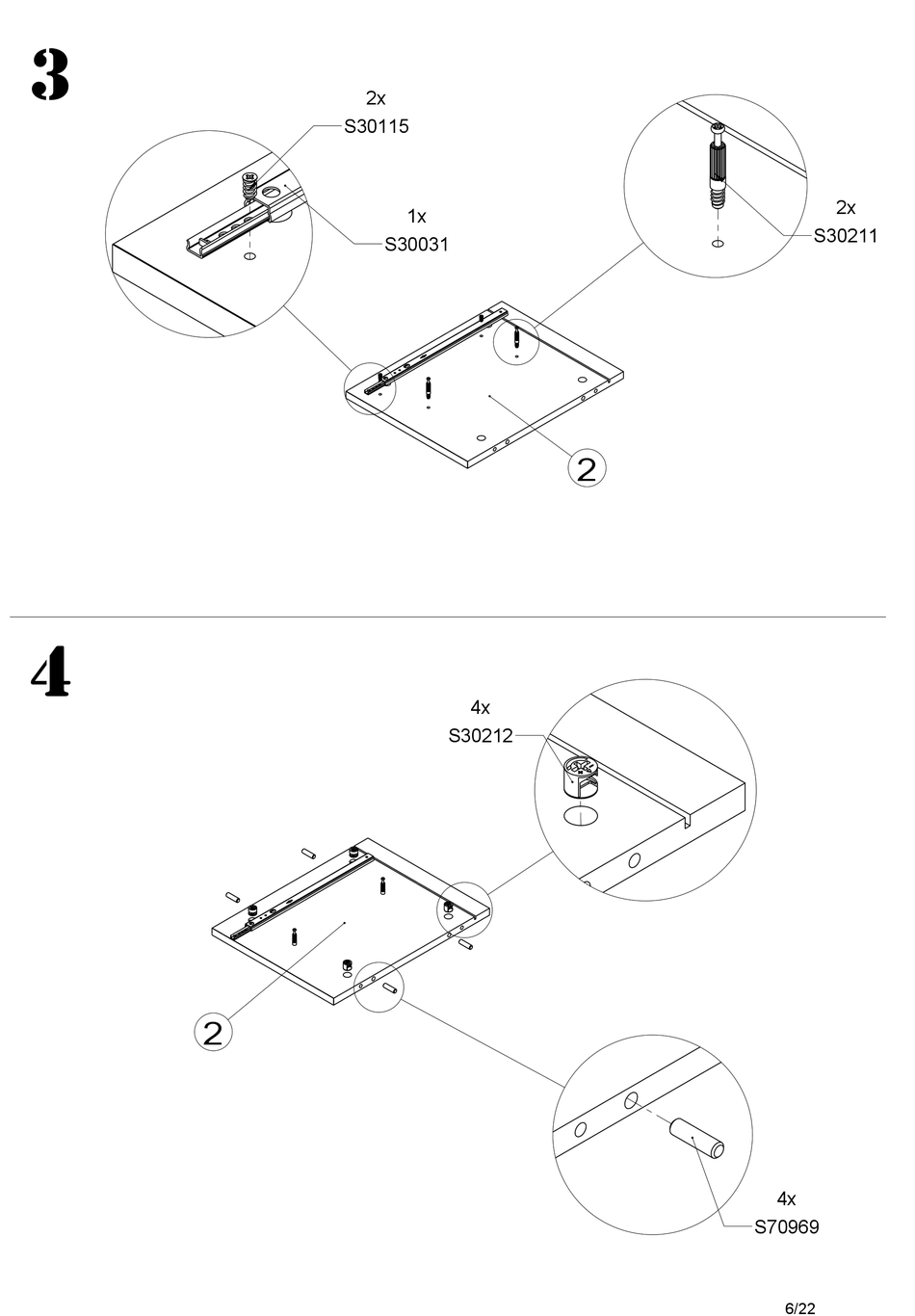 3

2x
S30115

1x
S30031

2x
S30211

2

4

4x
S30212

2

4x
S70969

6/22